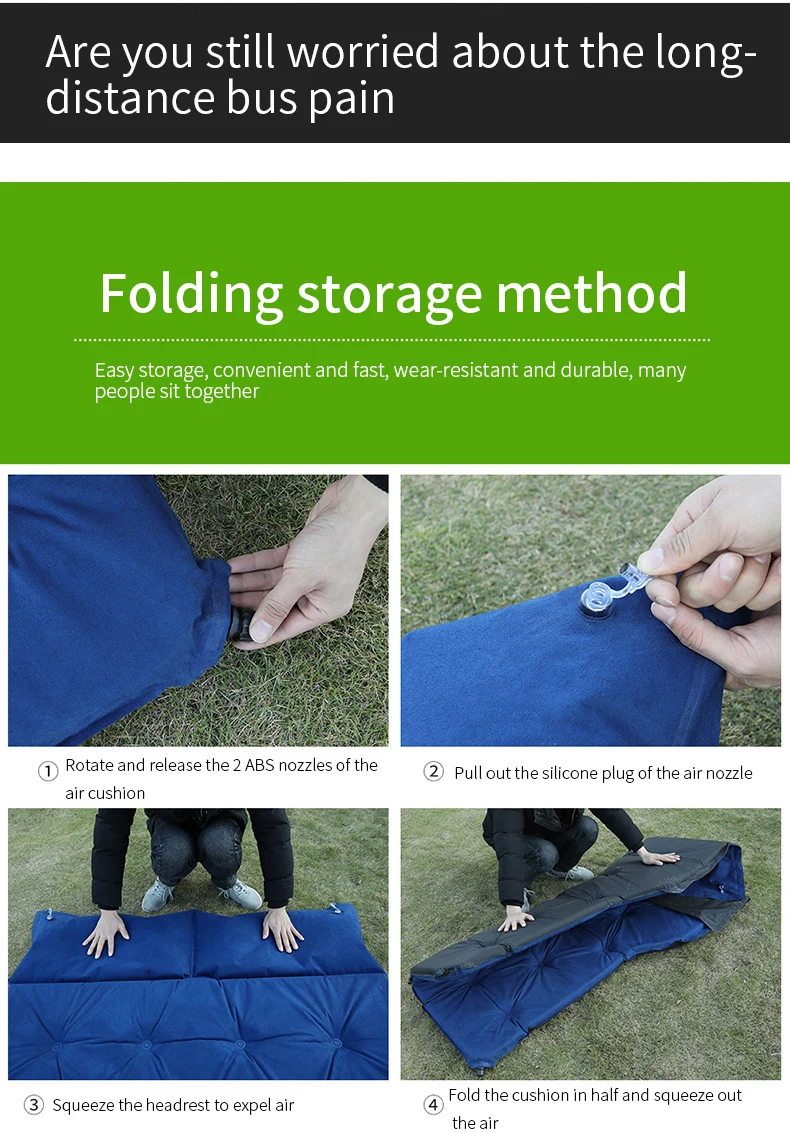 Are you still worried about the long-distance bus pain

Folding storage method

Easy storage, convenient and fast, wear-resistant and durable, many people sit together

① Rotate and release the 2 ABS nozzles of the air cushion

② Pull out the silicone plug of the air nozzle

③ Squeeze the headrest to expel air

④ Fold the cushion in half and squeeze out the air