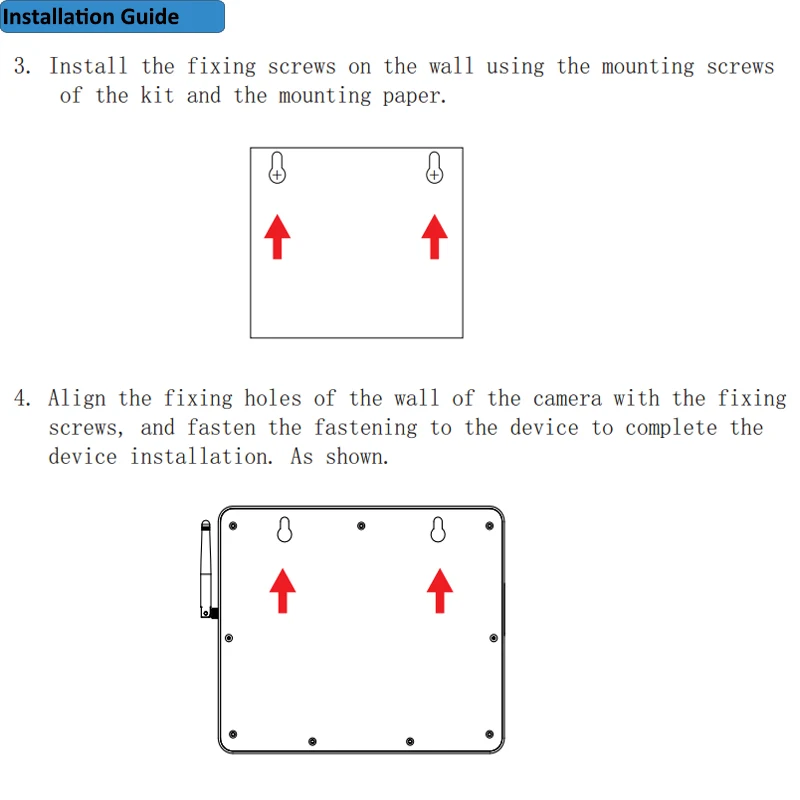 Installation Guide

3. Install the fixing screws on the wall using the mounting screws of the kit and the mounting paper.

4. Align the fixing holes of the wall of the camera with the fixing screws, and fasten the fastening to the device to complete the device installation. As shown.