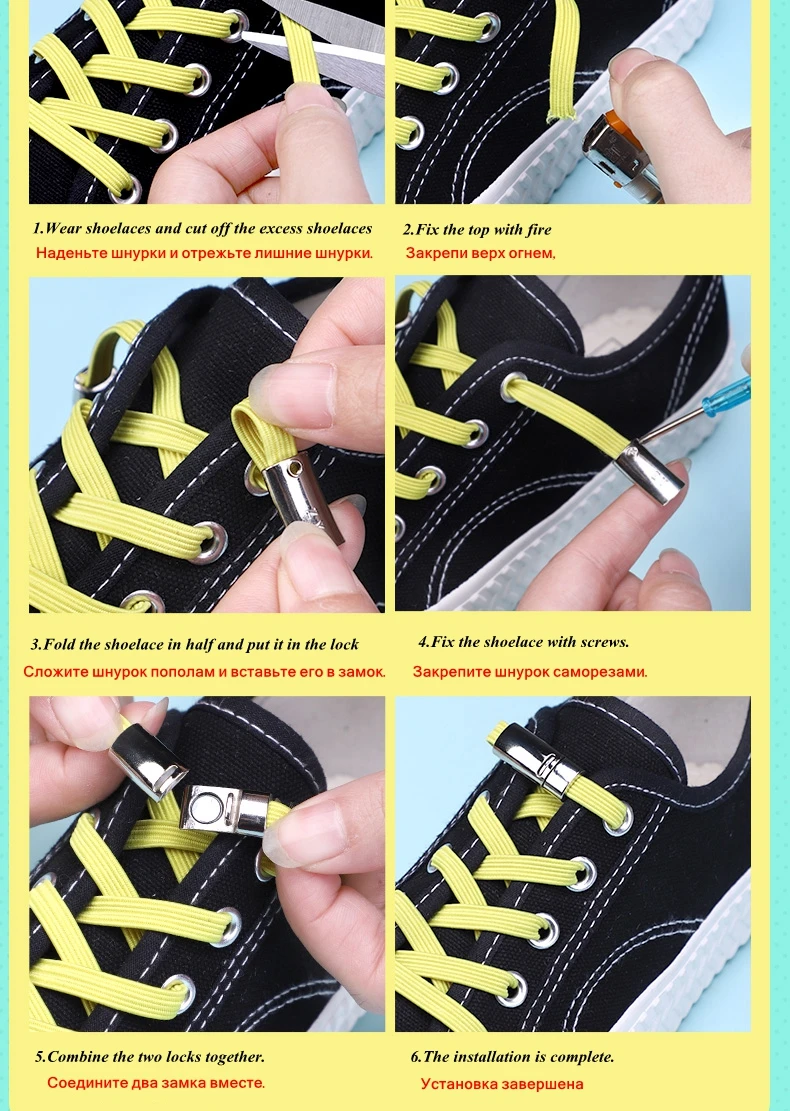 1.Wear shoelaces and cut off the excess shoelaces
Наденьте шнурки и отрежьте лишние шнурки.

2.Fix the top with fire
Закрепи верх огнем,

3.Fold the shoelace in half and put it in the lock
Сложите шнурок пополам и вставьте его в замок.

4.Fix the shoelace with screws.
Закрепите шнурок саморезами.

5.Combine the two locks together.
Соедините два замка вместе.

6.The installation is complete.
Установка завершена