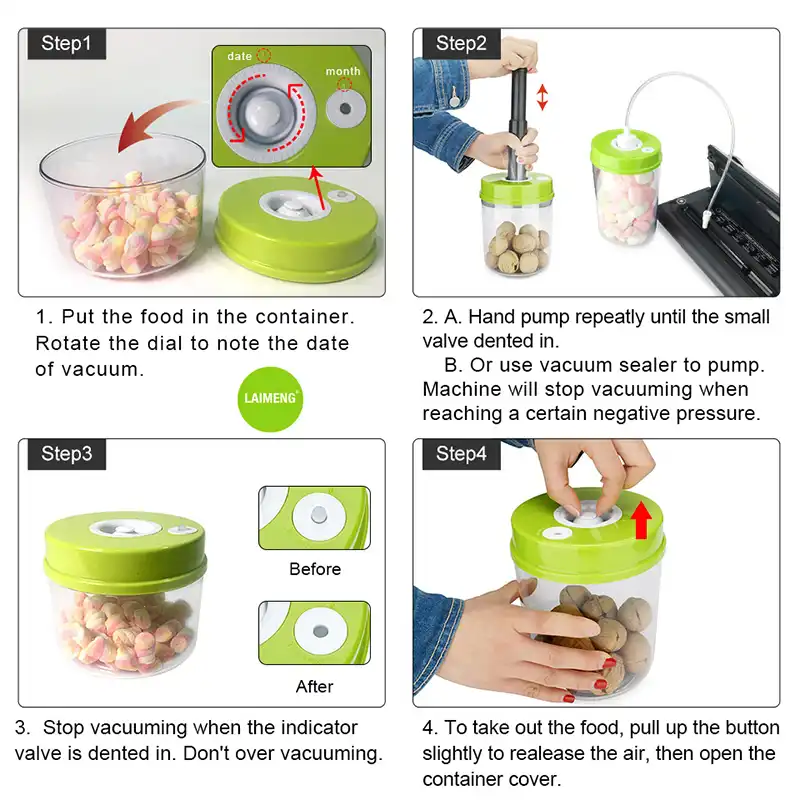 Step1

date

month

1. Put the food in the container. Rotate the dial to note the date of vacuum.

Step2

2. A. Hand pump repeatly until the small valve dented in.

B. Or use vacuum sealer to pump. Machine will stop vacuuming when reaching a certain negative pressure.

LAIMENG

Step3

Before

After

3. Stop vacuuming when the indicator valve is dented in. Don't over vacuuming.

Step4

4. To take out the food, pull up the button slightly to realease the air, then open the container cover.