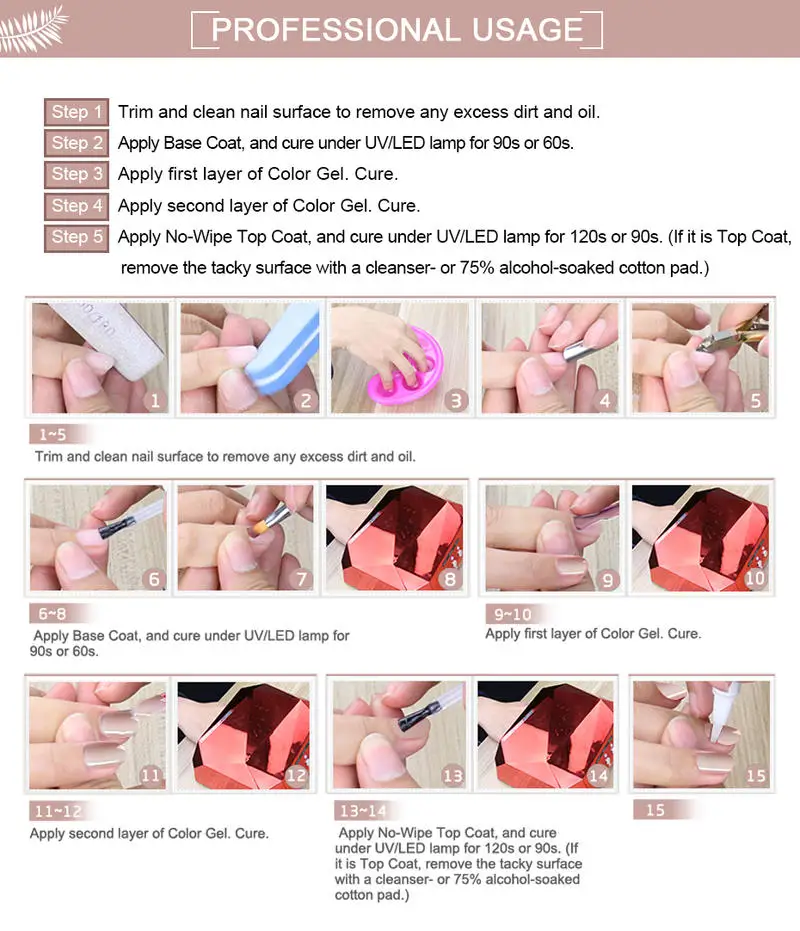 PROFESSIONAL USAGE

Step 1 Trim and clean nail surface to remove any excess dirt and oil.

Step 2 Apply Base Coat, and cure under UV/LED lamp for 90s or 60s.

Step 3 Apply first layer of Color Gel. Cure.

Step 4 Apply second layer of Color Gel. Cure.

Step 5 Apply No-Wipe Top Coat, and cure under UV/LED lamp for 120s or 90s. (If it is Top Coat, remove the tacky surface with a cleanser- or 75% alcohol-soaked cotton pad.)

1 2 3 4 5

1~5
Trim and clean nail surface to remove any excess dirt and oil.

6 7 8

6~8
Apply Base Coat, and cure under UV/LED lamp for 90s or 60s.

9 10

9~10
Apply first layer of Color Gel. Cure.

11 12

11~12
Apply second layer of Color Gel. Cure.

13 14

13~14
Apply No-Wipe Top Coat, and cure under UV/LED lamp for 120s or 90s. (If it is Top Coat, remove the tacky surface with a cleanser- or 75% alcohol-soaked cotton pad.)

15

15