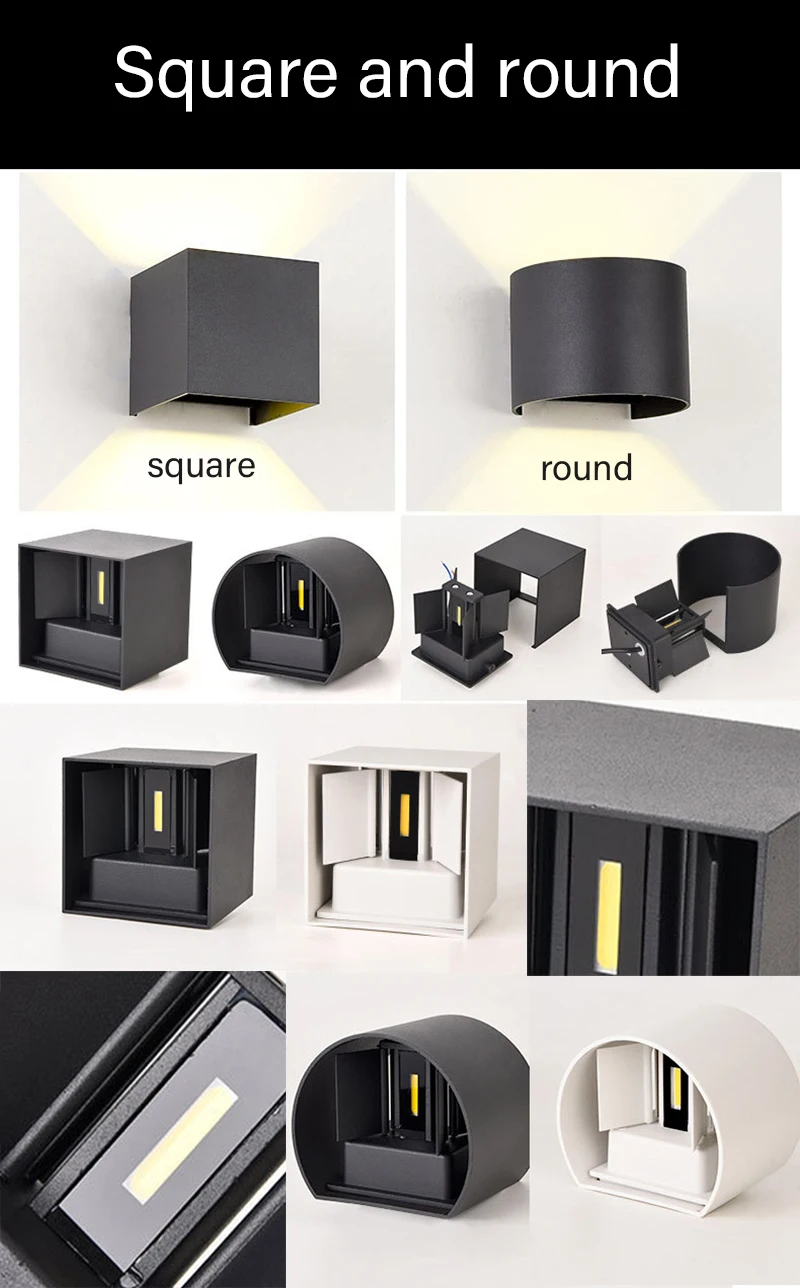 Square and round

square

round