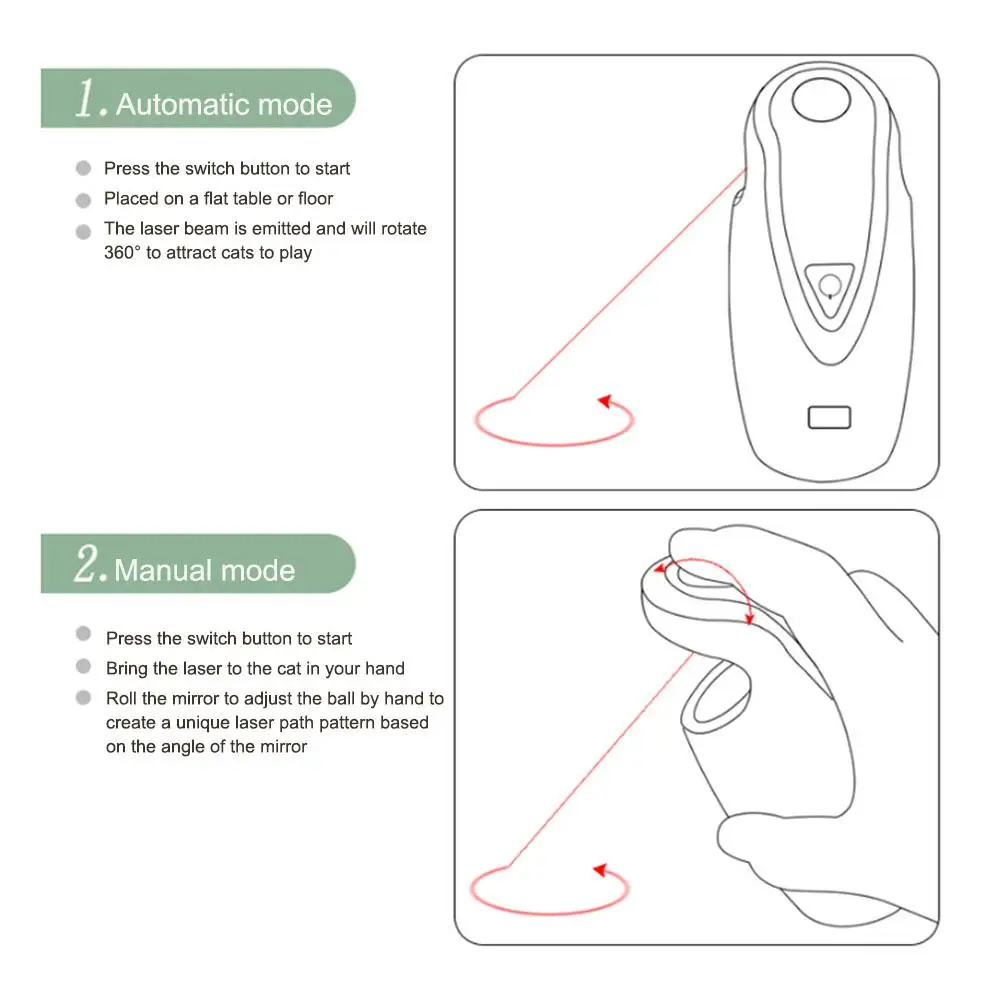 1. Automatic mode

Press the switch button to start

Placed on a flat table or floor

The laser beam is emitted and will rotate 360° to attract cats to play

2. Manual mode

Press the switch button to start

Bring the laser to the cat in your hand

Roll the mirror to adjust the ball by hand to create a unique laser path pattern based on the angle of the mirror