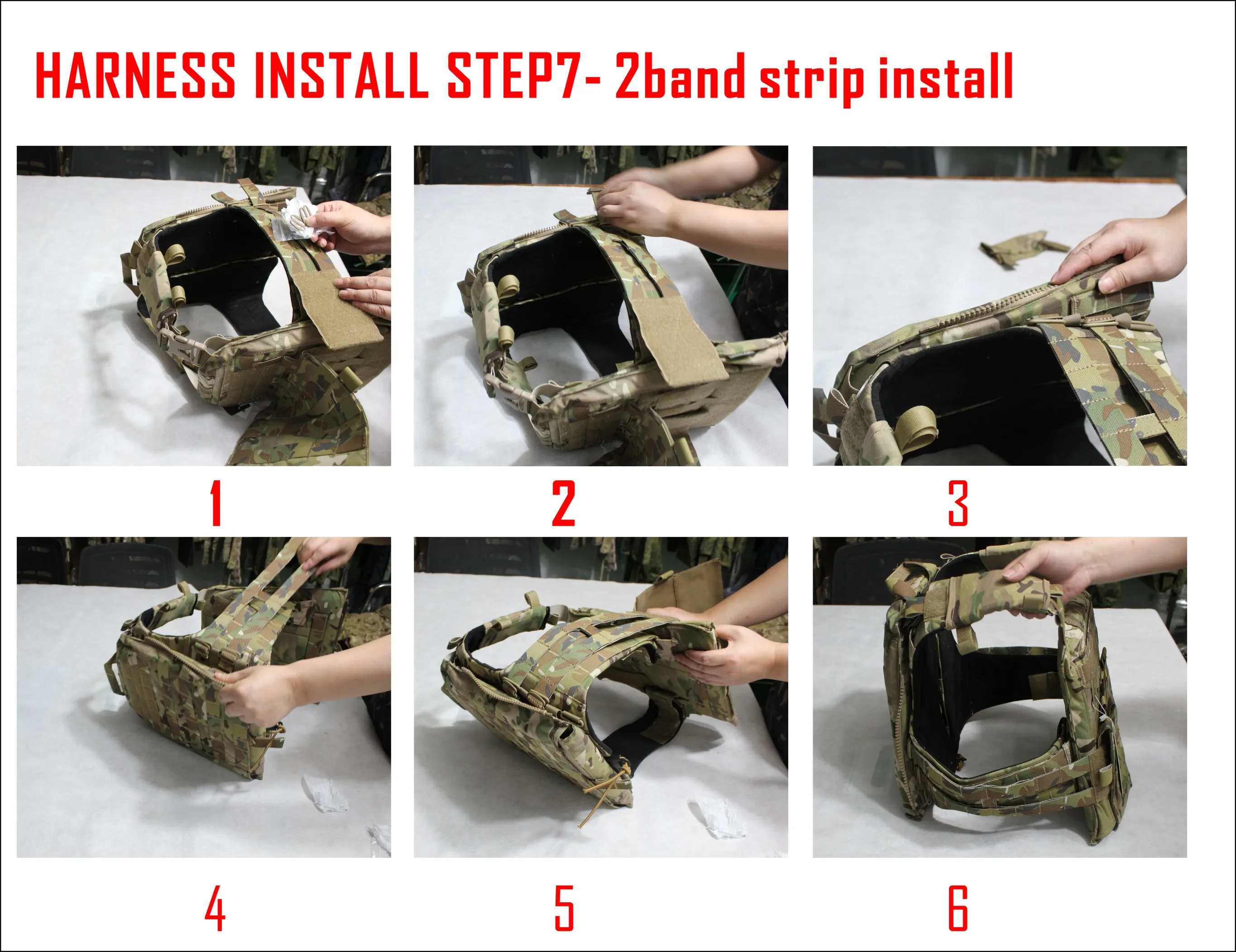 HARNESS INSTALL STEP7- 2band strip install

1

2

3

4

5

6