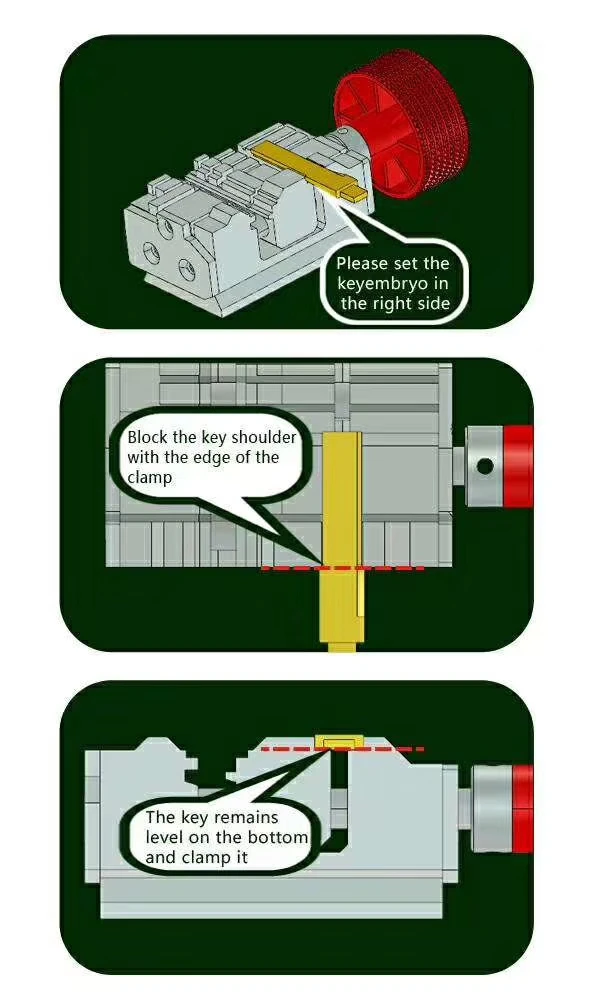 Please set the keyembryo in the right side

Block the key shoulder with the edge of the clamp

The key remains level on the bottom and clamp it