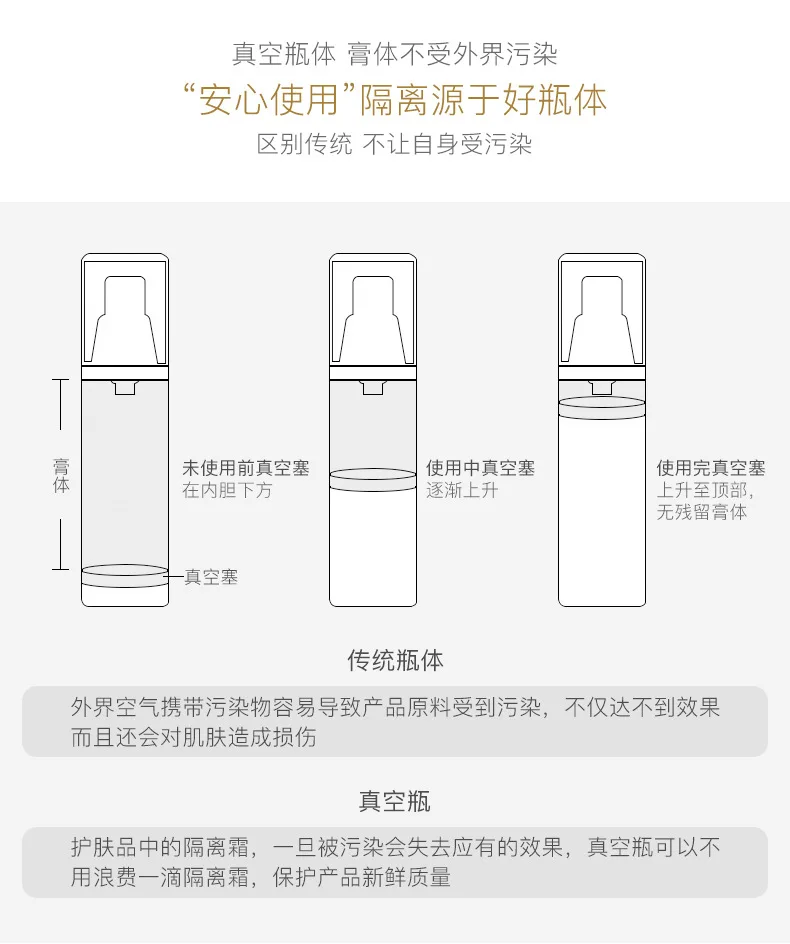 真空瓶体 膏体不受外界污染

“安心使用”隔离源于好瓶体

区别传统 不让自身受污染

膏体

未使用前真空塞
在内胆下方

真空塞

使用中真空塞
逐渐上升

使用完真空塞
上升至顶部,
无残留膏体

传统瓶体

外界空气携带污染物容易导致产品原料受到污染，不仅达不到效果而且还会对肌肤造成损伤

真空瓶

护肤品中的隔离霜，一旦被污染会失去应有的效果，真空瓶可以不用浪费一滴隔离霜，保护产品新鲜质量