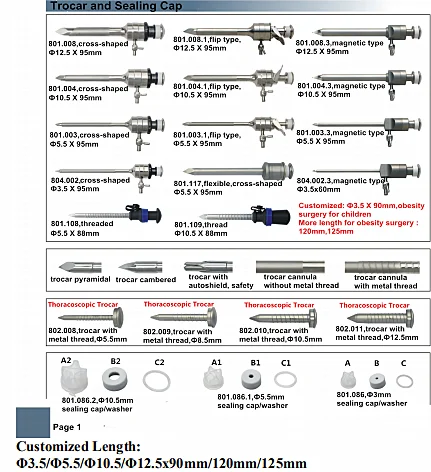 Trocar and Sealing Cap

801.008,cross-shaped
Φ12.5 X 95mm

801.008.1,flip type,
Φ12.5 X 95mm

801.008.3,magnetic type
Φ12.5 X 95mm

801.004,cross-shaped
Φ10.5 X 95mm

801.004.1,flip type,
Φ10.5 X 95mm

801.004.3,magnetic type
Φ10.5 X 95mm

801.003,cross-shaped
Φ5.5 X 95mm

801.003.1,flip type,
Φ5.5 X 95mm

801.003.3,magnetic type
Φ5.5 X 95mm

804.002,cross-shaped
Φ3.5 X 95mm

801.117,flexible,cross-shaped
Φ5.5 X 95mm

804.002.3,magnetic type
Φ3.5x60mm

801.108,threaded
Φ5.5 X 88mm

801.109,thread
Φ10.5 X 88mm

Customized: Φ3.5 X 90mm,obesity surgery for children
More length for obesity surgery : 120mm,125mm

trocar pyramidal

trocar cambered

trocar with autoshield, safety

trocar cannula without metal thread

trocar cannula with metal thread

Thoracoscopic Trocar
802.008,trocar with metal thread,Φ5.5mm

Thoracoscopic Trocar
802.009,trocar with metal thread,Φ8.5mm

Thoracoscopic Trocar
802.010,trocar with metal thread,Φ10.5mm

Thoracoscopic Trocar
802.011,trocar with metal thread,Φ12.5mm

A2 B2 C2
801.086.2,Φ10.5mm
sealing cap/washer

A1 B1 C1
801.086.1,Φ5.5mm
sealing cap/washer

A B C
801.086,Φ3mm
sealing cap/washer

Page 1

Customized Length:
Φ3.5/Φ5.5/Φ10.5/Φ12.5x90mm/120mm/125mm