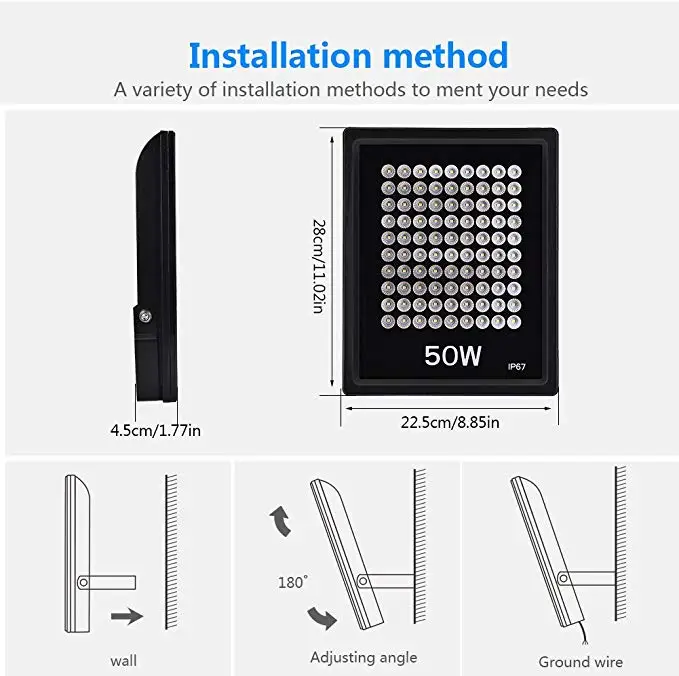 Installation method
A variety of installation methods to ment your needs

28cm/11.02in

50W
IP67

4.5cm/1.77in

22.5cm/8.85in

180°

wall

Adjusting angle

Ground wire