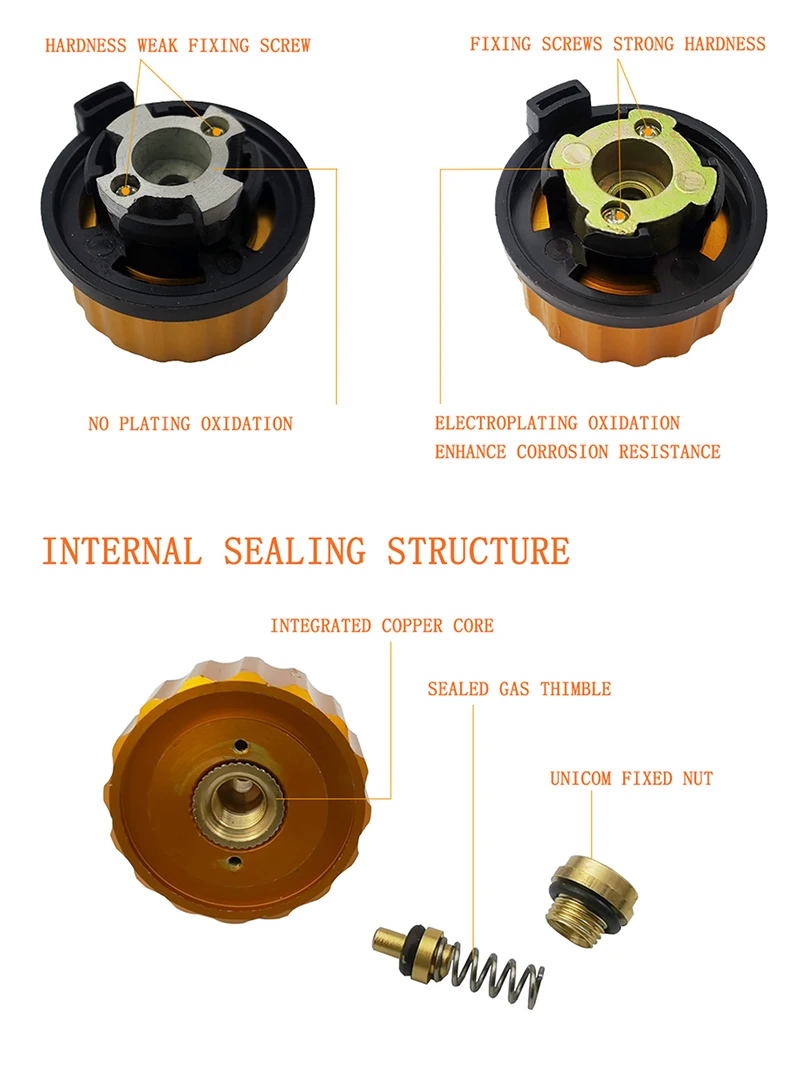 HARDNESS WEAK FIXING SCREW

FIXING SCREWS STRONG HARDNESS

NO PLATING OXIDATION

ELECTROPLATING OXIDATION
ENHANCE CORROSION RESISTANCE

INTERNAL SEALING STRUCTURE

INTEGRATED COPPER CORE

SEALED GAS THIMBLE

UNICOM FIXED NUT