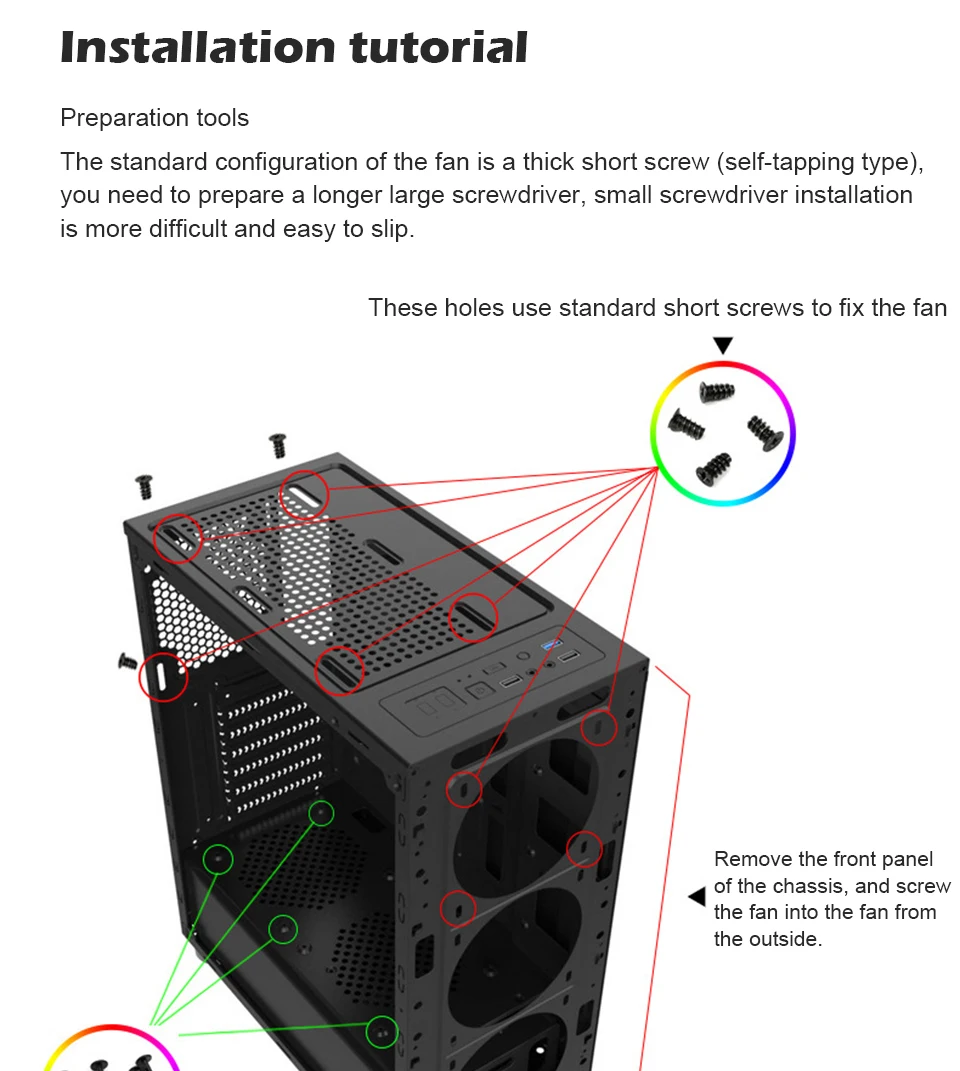 Installation tutorial

Preparation tools

The standard configuration of the fan is a thick short screw (self-tapping type), you need to prepare a longer large screwdriver, small screwdriver installation is more difficult and easy to slip.

These holes use standard short screws to fix the fan

Remove the front panel of the chassis, and screw the fan into the fan from the outside.