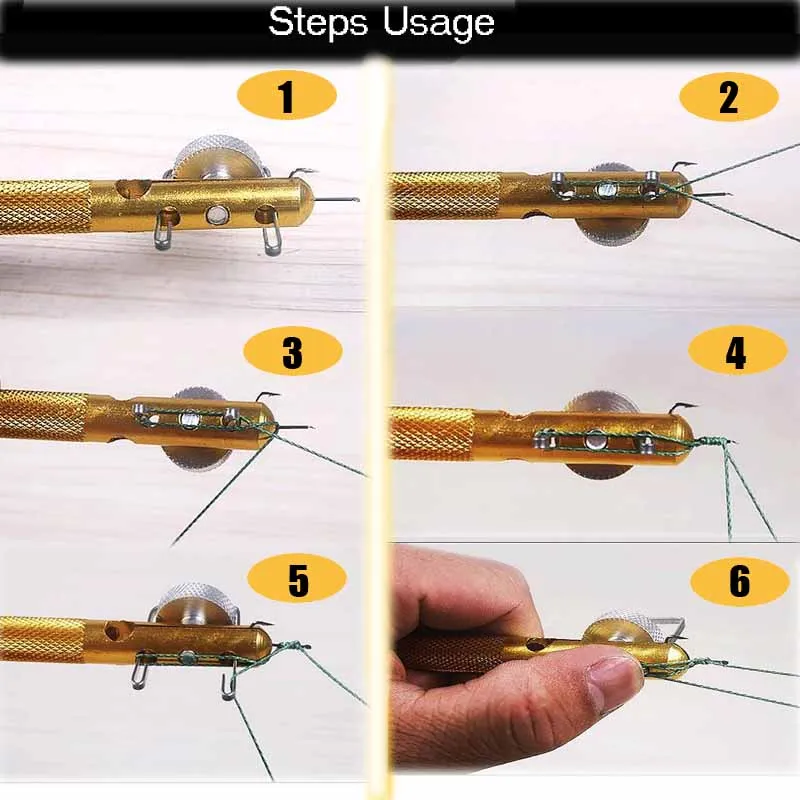 Steps Usage

1

2

3

4

5

6