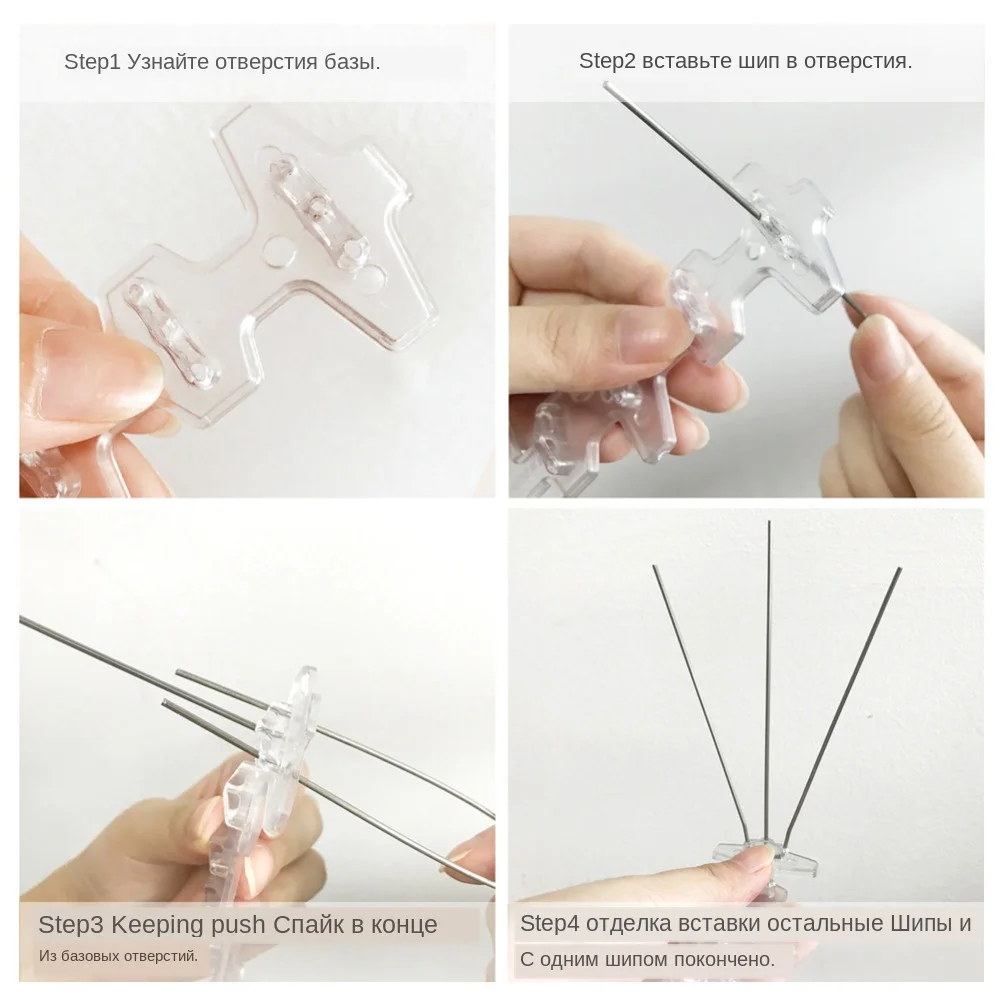 Step1 Узнайте отверстия базы.

Step2 вставьте шип в отверстия.

Step3 Keeping push Спайк в конце
Из базовых отверстий.

Step4 отделка вставки остальные Шипы и С одним шипом покончено.