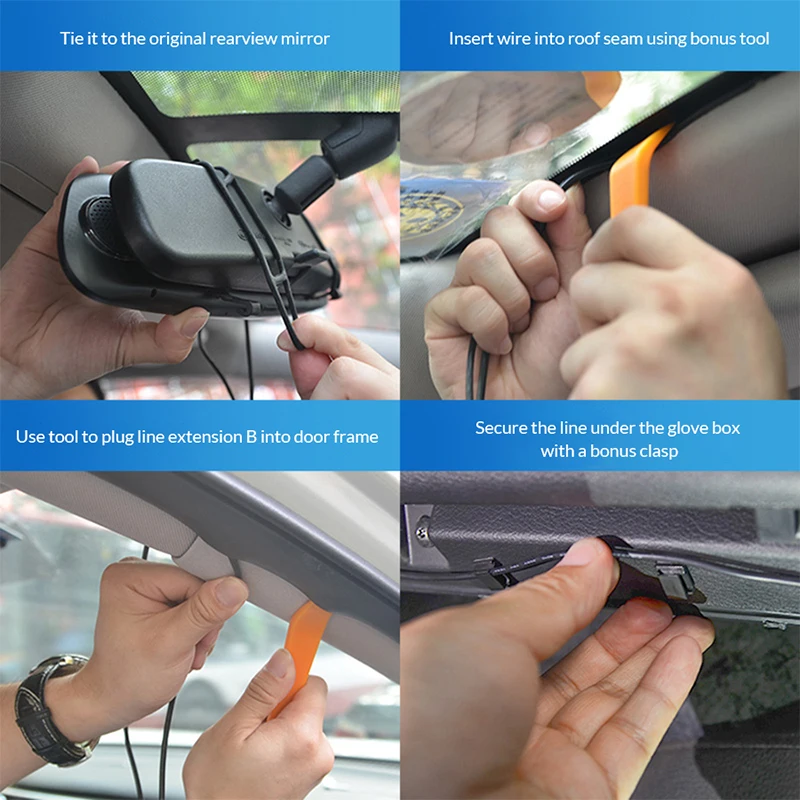 Tie it to the original rearview mirror

Insert wire into roof seam using bonus tool

Use tool to plug line extension B into door frame

Secure the line under the glove box with a bonus clasp