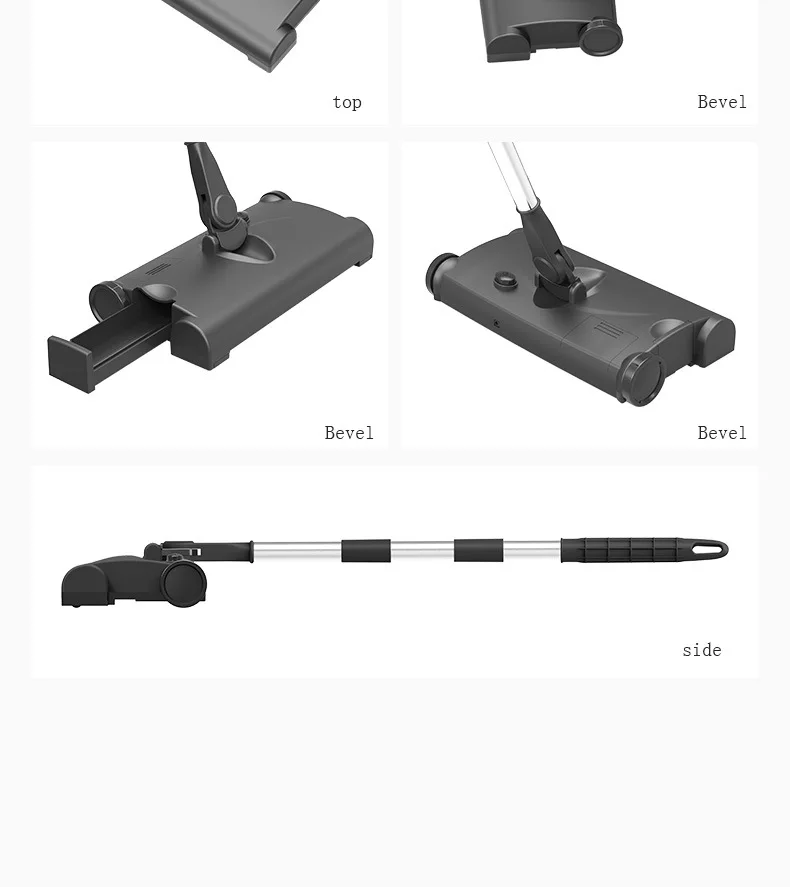 top

Bevel

Bevel

Bevel

side