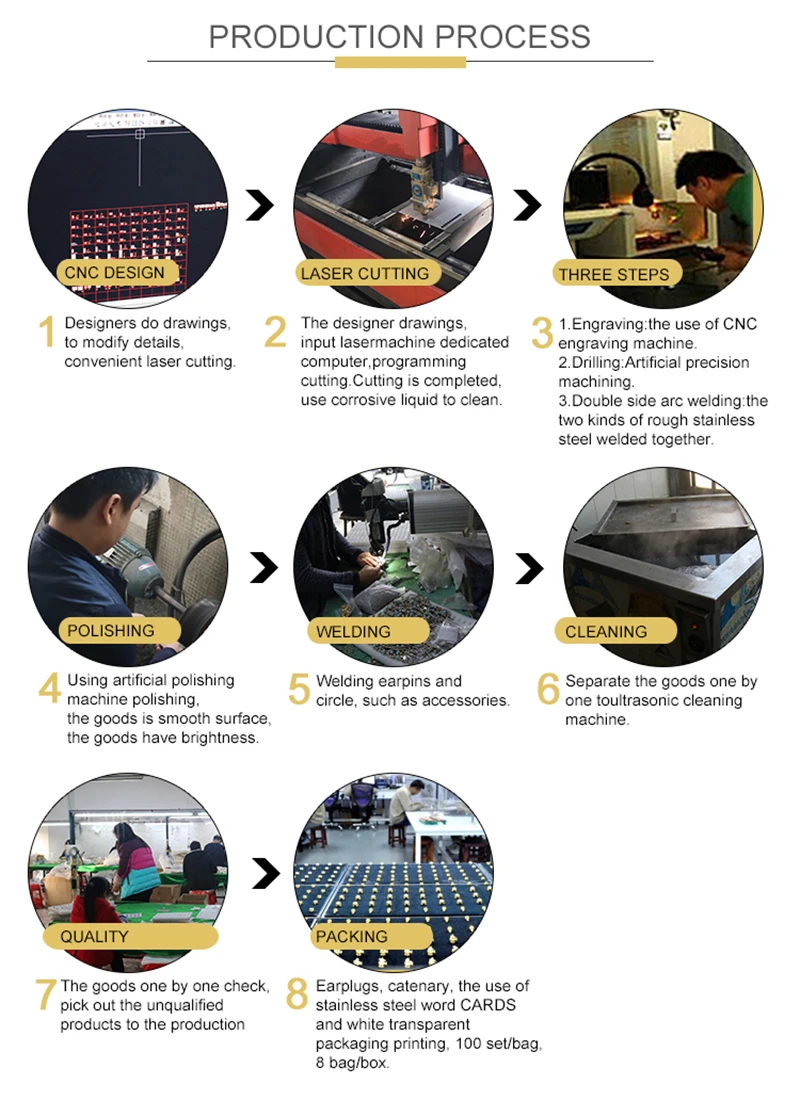 PRODUCTION PROCESS

CNC DESIGN

1 Designers do drawings, to modify details, convenient laser cutting.

LASER CUTTING

2 The designer drawings, input lasermachine dedicated computer,programming cutting.Cutting is completed, use corrosive liquid to clean.

THREE STEPS

3 1.Engraving:the use of CNC engraving machine.
2.Drilling:Artificial precision machining.
3.Double side arc welding:the two kinds of rough stainless steel welded together.

POLISHING

4 Using artificial polishing machine polishing, the goods is smooth surface, the goods have brightness.

WELDING

5 Welding earpins and circle, such as accessories.

CLEANING

6 Separate the goods one by one toultrasonic cleaning machine.

QUALITY

7 The goods one by one check, pick out the unqualified products to the production

PACKING

8 Earplugs, catenary, the use of stainless steel word CARDS and white transparent packaging printing, 100 set/bag, 8 bag/box.