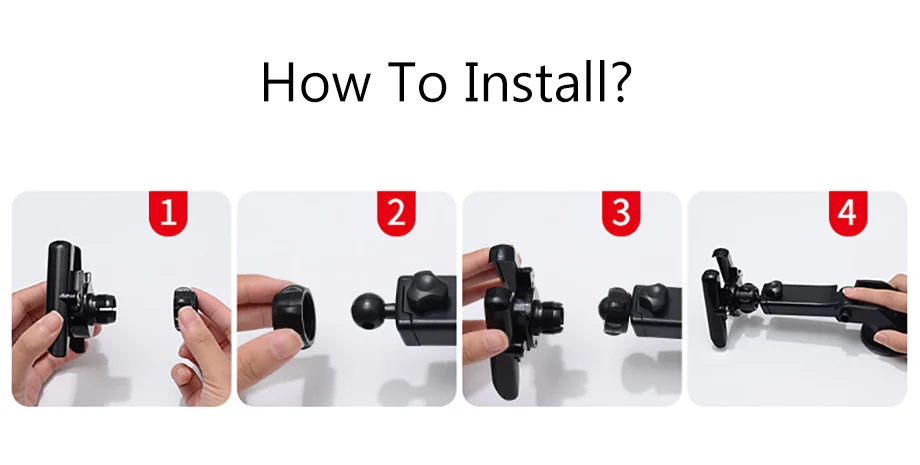 How To Install?

1

2

3

4