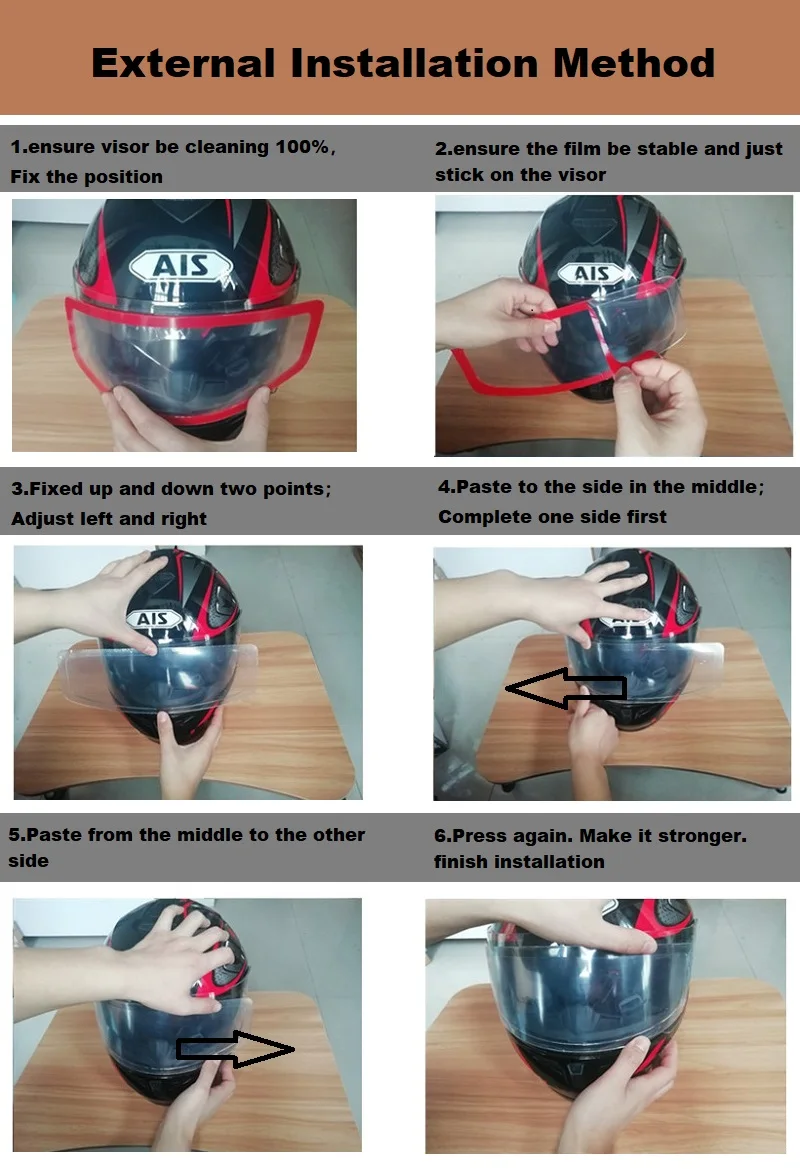 External Installation Method

1.ensure visor be cleaning 100%, Fix the position

AIS

2.ensure the film be stable and just stick on the visor

AIS

3.Fixed up and down two points; Adjust left and right

AIS

4.Paste to the side in the middle; Complete one side first

5.Paste from the middle to the other side

6.Press again. Make it stronger. finish installation