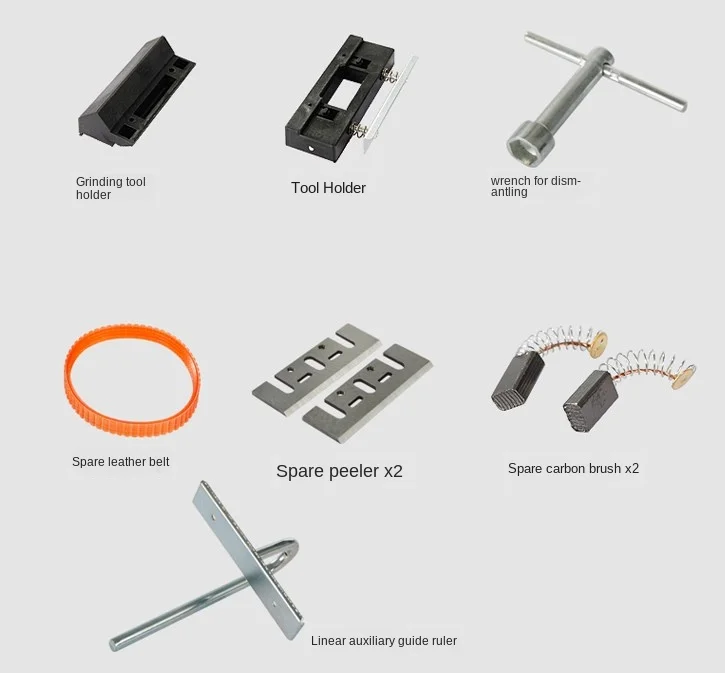 Grinding tool holder

Tool Holder

wrench for dismantling

Spare leather belt

Spare peeler x2

Spare carbon brush x2

Linear auxiliary guide ruler