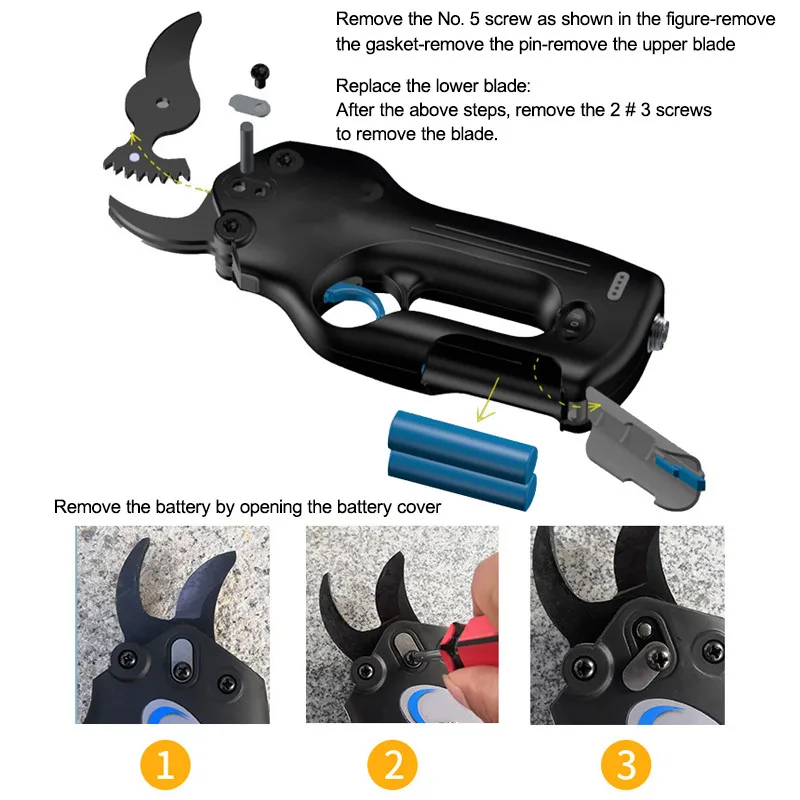 Remove the No. 5 screw as shown in the figure-remove the gasket-remove the pin-remove the upper blade

Replace the lower blade:
After the above steps, remove the 2 # 3 screws to remove the blade.

Remove the battery by opening the battery cover

1

2

3