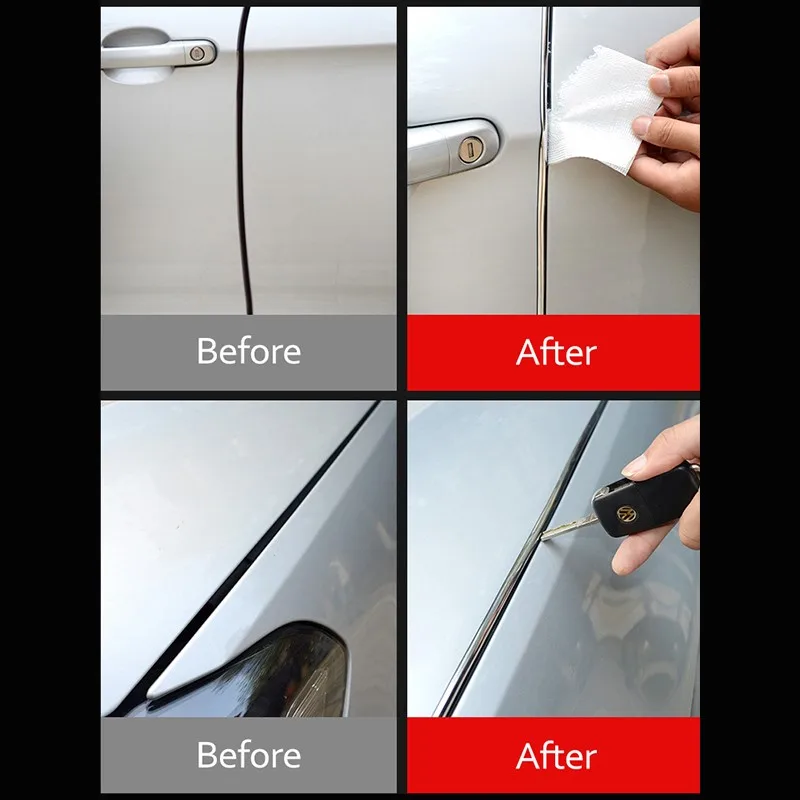 Before

After

Before

After