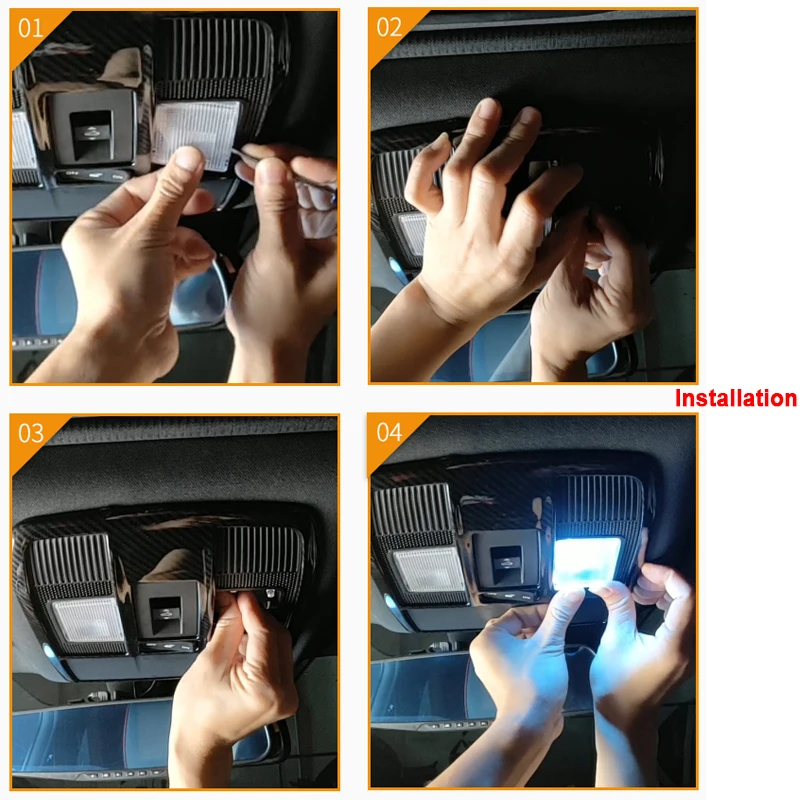 01

02

Installation

03

04