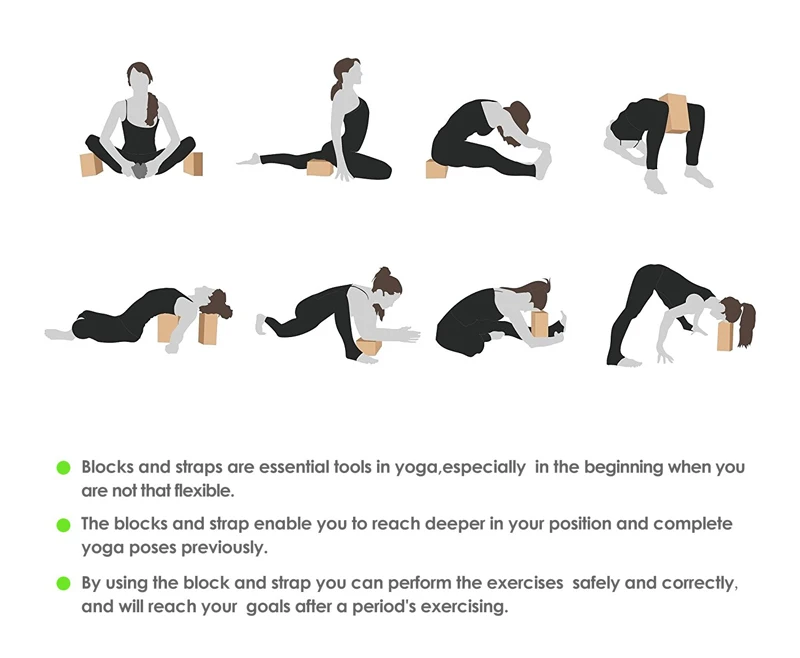 Blocks and straps are essential tools in yoga,especially in the beginning when you are not that flexible.

The blocks and strap enable you to reach deeper in your position and complete yoga poses previously.

By using the block and strap you can perform the exercises safely and correctly, and will reach your goals after a period's exercising.