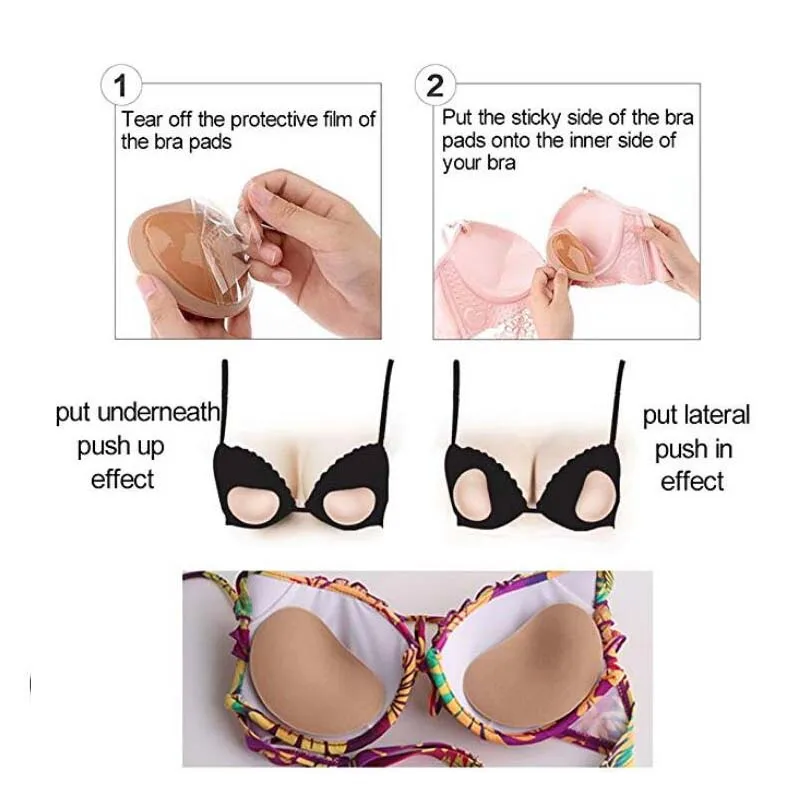 1
Tear off the protective film of the bra pads

2
Put the sticky side of the bra pads onto the inner side of your bra

put underneath push up effect

put lateral push in effect