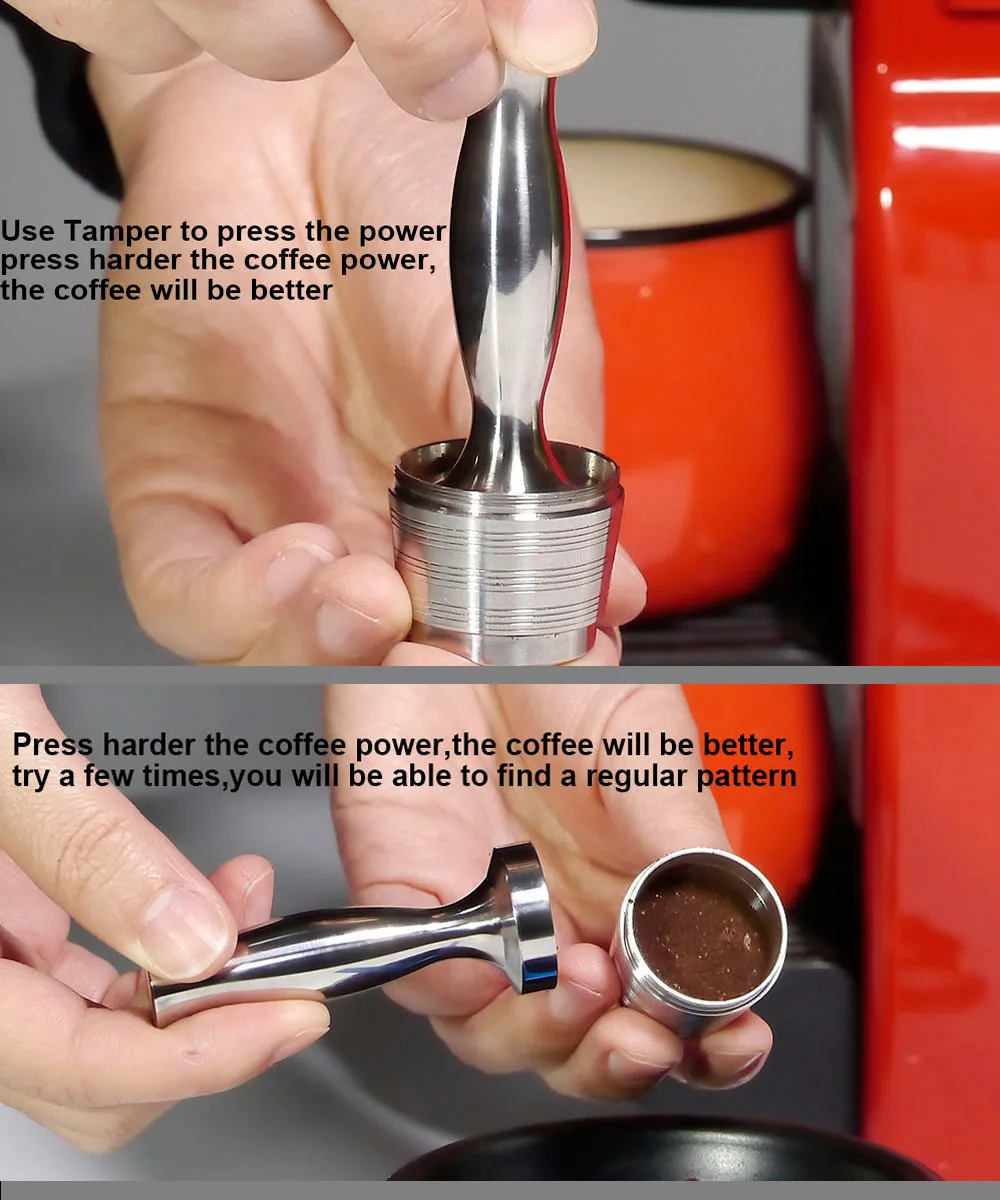 Use Tamper to press the power
press harder the coffee power,
the coffee will be better

Press harder the coffee power,the coffee will be better,
try a few times,you will be able to find a regular pattern