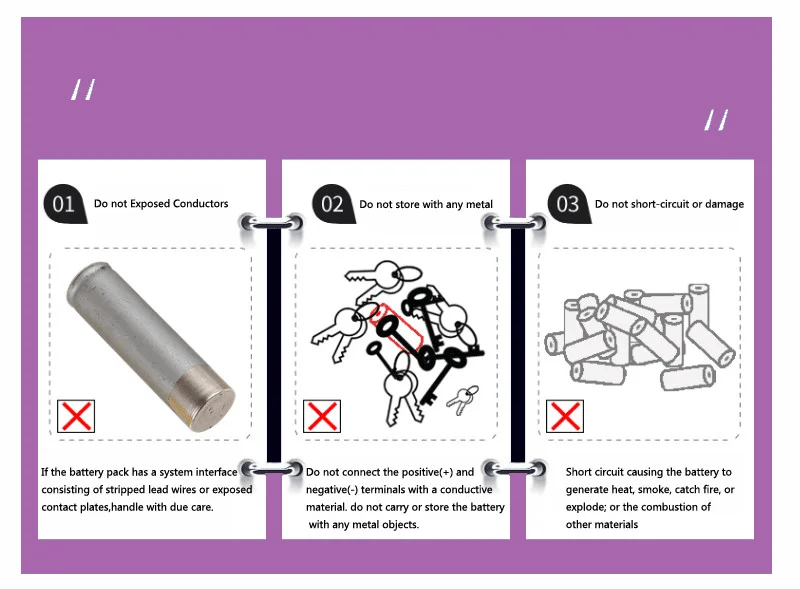 //

//

01 Do not Exposed Conductors

If the battery pack has a system interface consisting of stripped lead wires or exposed contact plates,handle with due care.

02 Do not store with any metal

Do not connect the positive(+) and negative(-) terminals with a conductive material. do not carry or store the battery with any metal objects.

03 Do not short-circuit or damage

Short circuit causing the battery to generate heat, smoke, catch fire, or explode; or the combustion of other materials