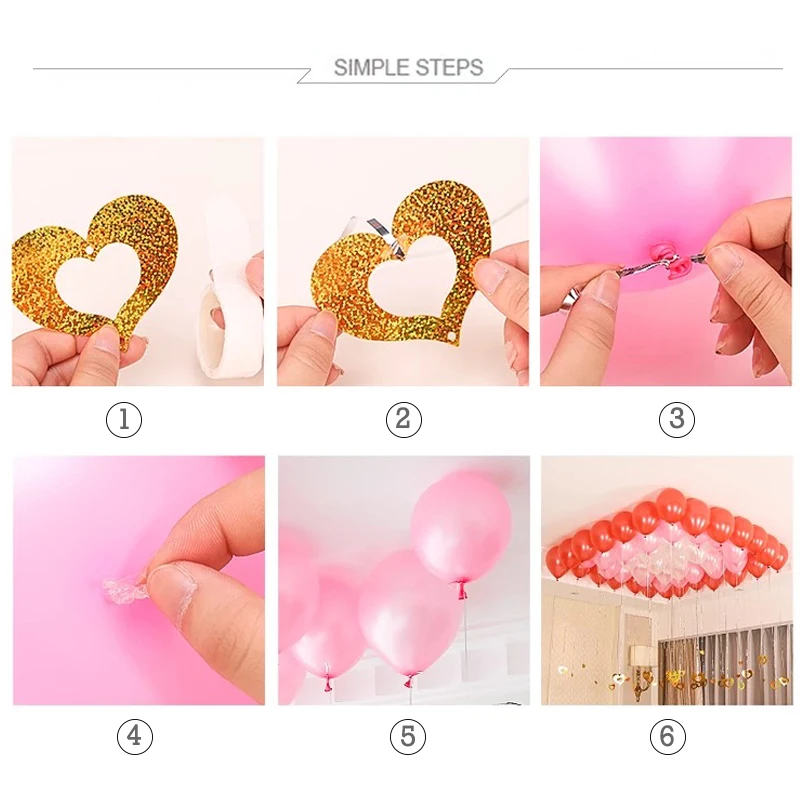 SIMPLE STEPS

①

②

③

④

⑤

⑥