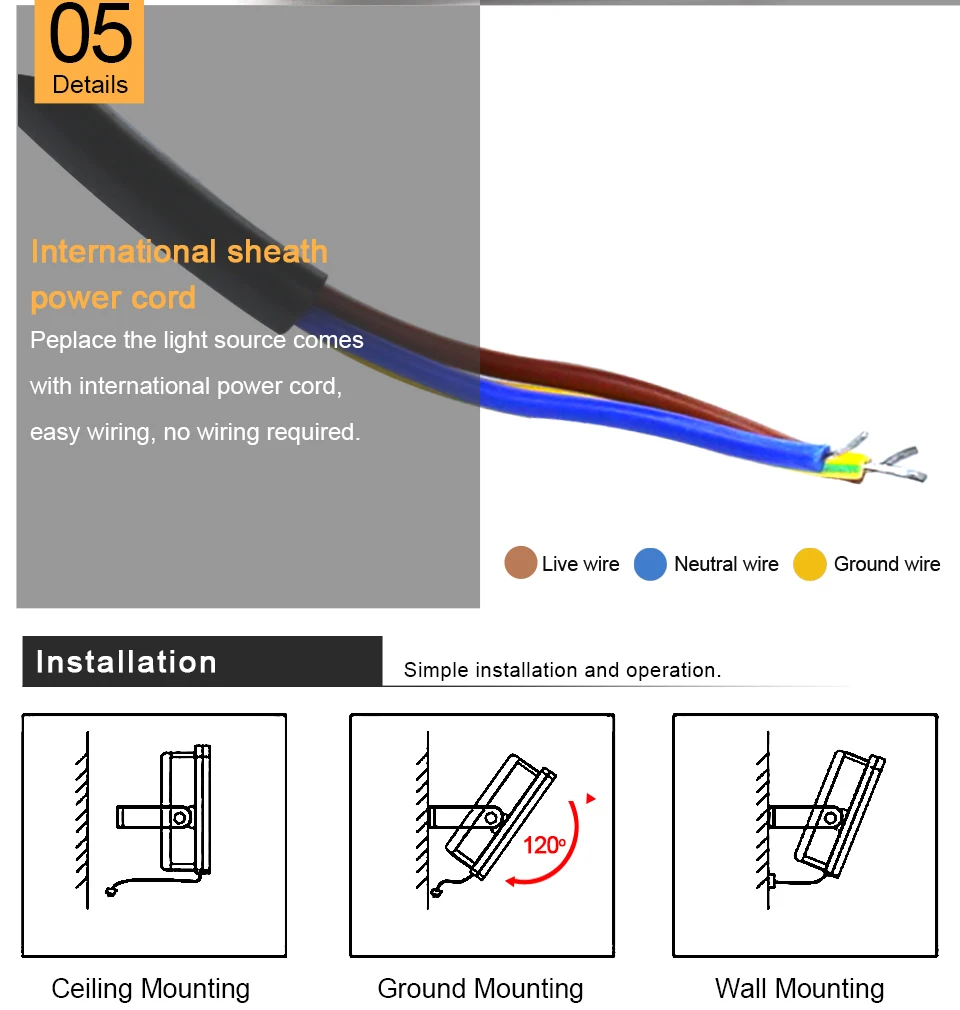 05
Details

International sheath power cord

Peplace the light source comes with international power cord, easy wiring, no wiring required.

Live wire Neutral wire Ground wire

Installation

Simple installation and operation.

120°

Ceiling Mounting

Ground Mounting

Wall Mounting