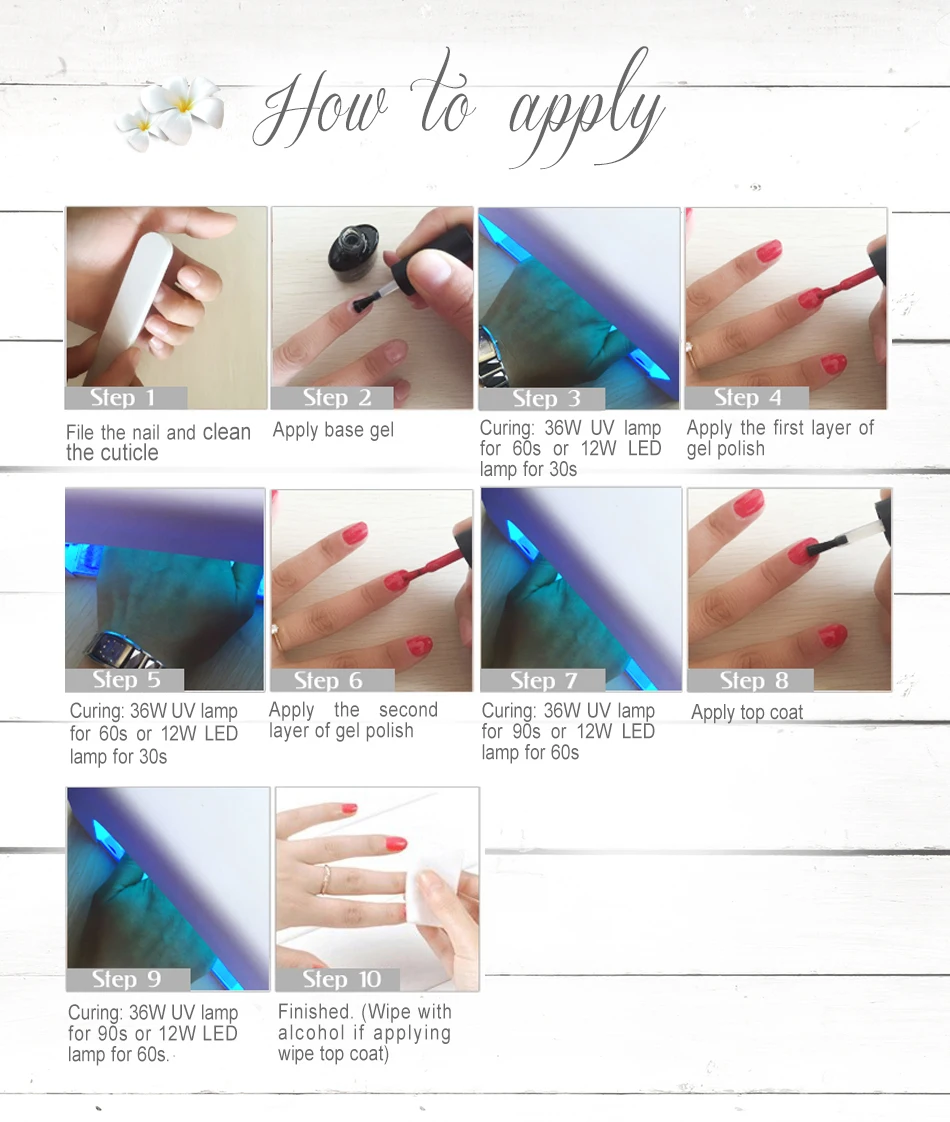 How to apply

Step 1
File the nail and clean the cuticle

Step 2
Apply base gel

Step 3
Curing: 36W UV lamp for 60s or 12W LED lamp for 30s

Step 4
Apply the first layer of gel polish

Step 5
Curing: 36W UV lamp for 60s or 12W LED lamp for 30s

Step 6
Apply the second layer of gel polish

Step 7
Curing: 36W UV lamp for 90s or 12W LED lamp for 60s

Step 8
Apply top coat

Step 9
Curing: 36W UV lamp for 90s or 12W LED lamp for 60s.

Step 10
Finished. (Wipe with alcohol if applying wipe top coat)