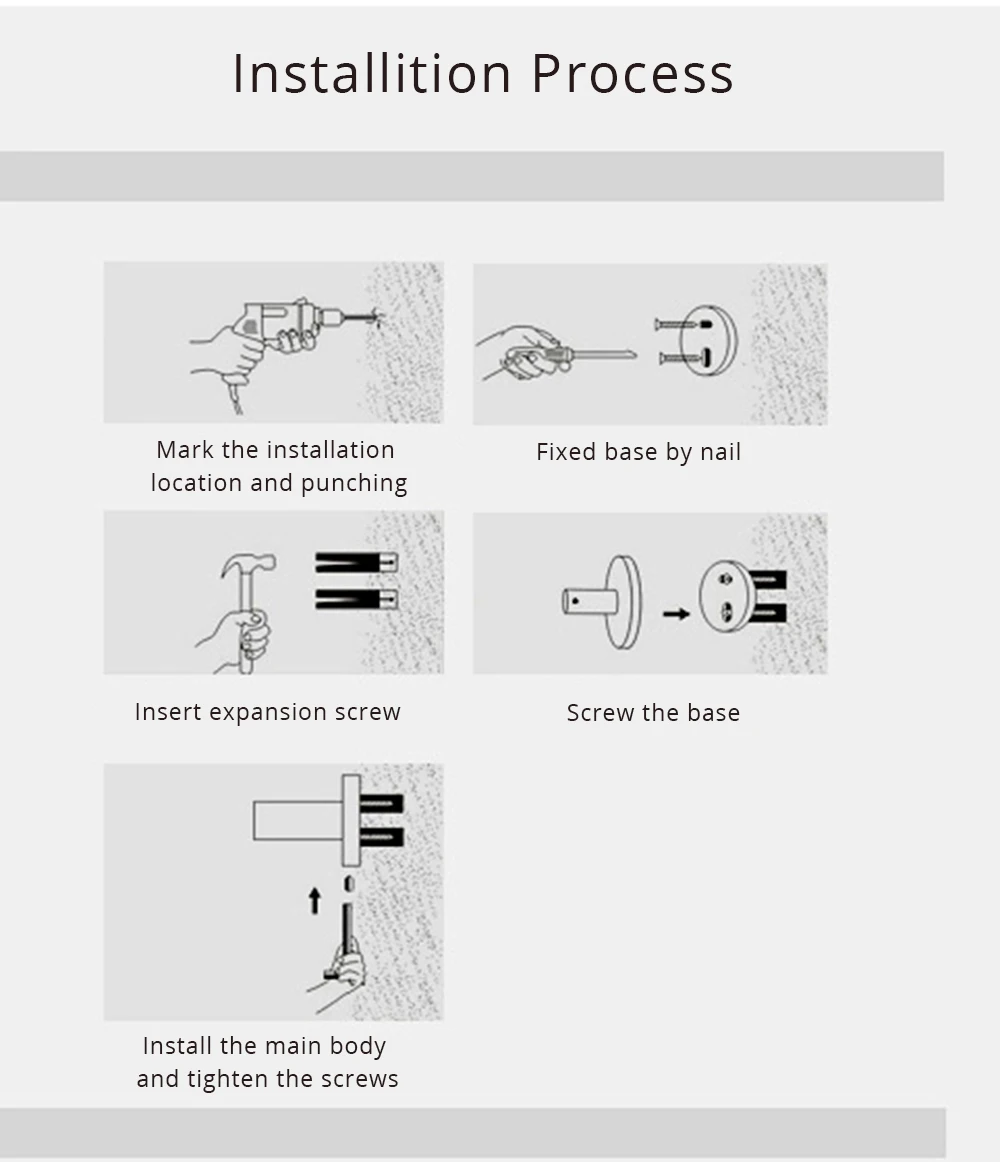 Installition Process

Mark the installation location and punching

Fixed base by nail

Insert expansion screw

Screw the base

Install the main body and tighten the screws