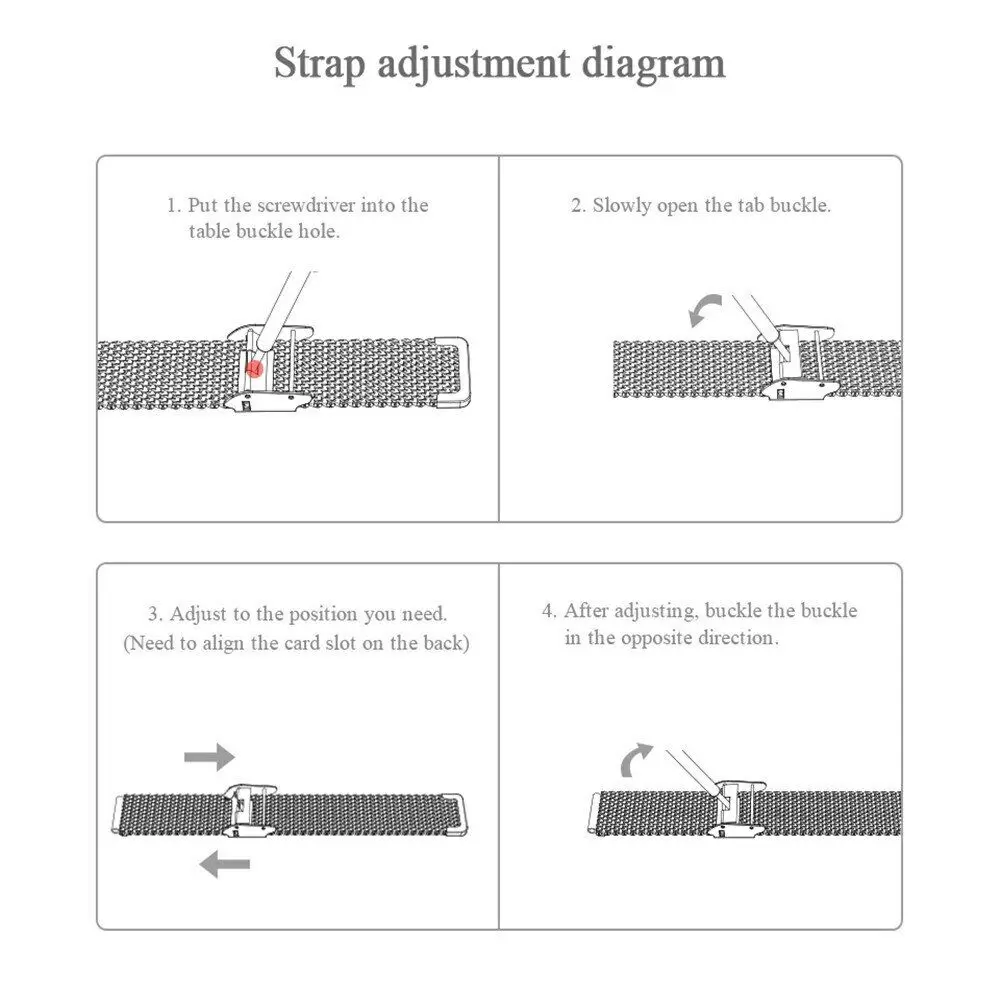 Strap adjustment diagram

1. Put the screwdriver into the table buckle hole.

2. Slowly open the tab buckle.

3. Adjust to the position you need. (Need to align the card slot on the back)

4. After adjusting, buckle the buckle in the opposite direction.