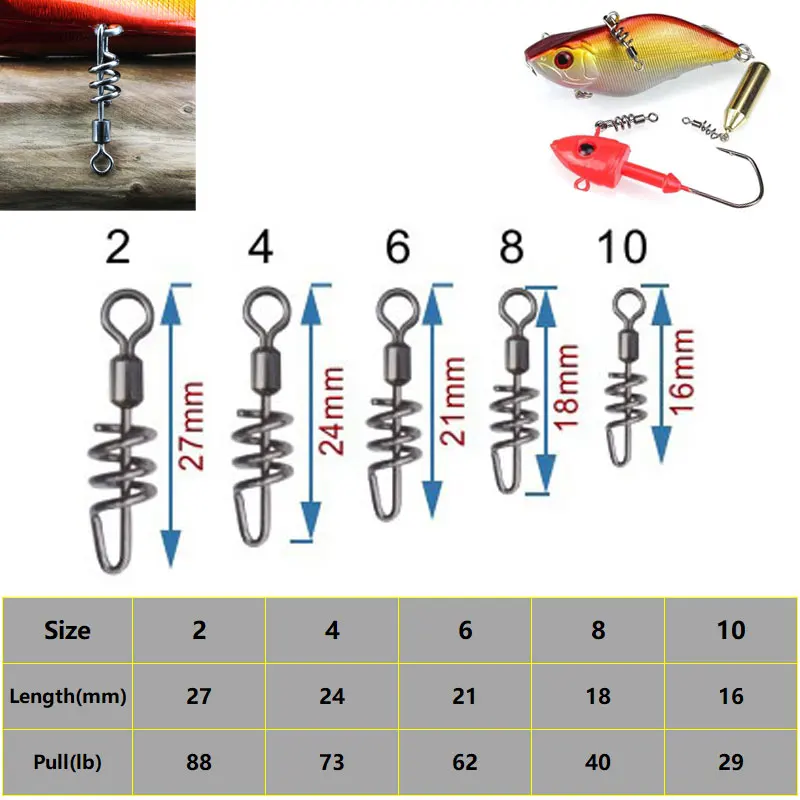 2 4 6 8 10

27mm 24mm 21mm 18mm 16mm

| Size | 2 | 4 | 6 | 8 | 10 |
|---|---|---|---|---|---|
| Length(mm) | 27 | 24 | 21 | 18 | 16 |
| Pull(lb) | 88 | 73 | 62 | 40 | 29 |