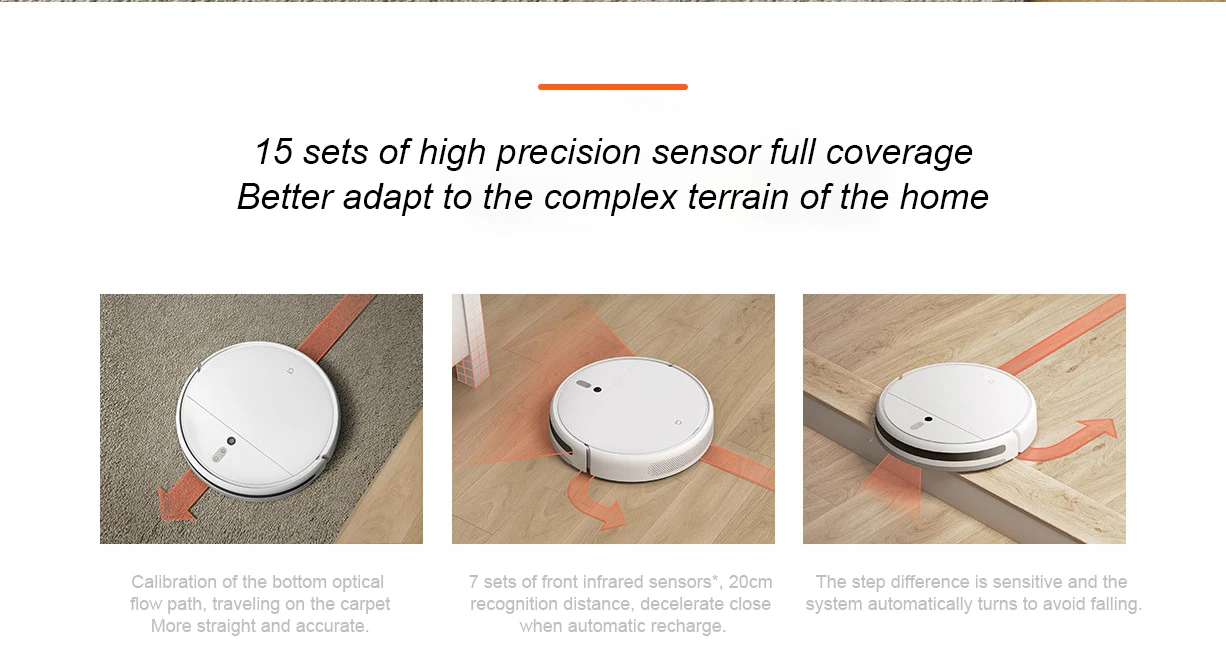 15 sets of high precision sensor full coverage
Better adapt to the complex terrain of the home

Calibration of the bottom optical flow path, traveling on the carpet More straight and accurate.

7 sets of front infrared sensors*, 20cm recognition distance, decelerate close when automatic recharge.

The step difference is sensitive and the system automatically turns to avoid falling.