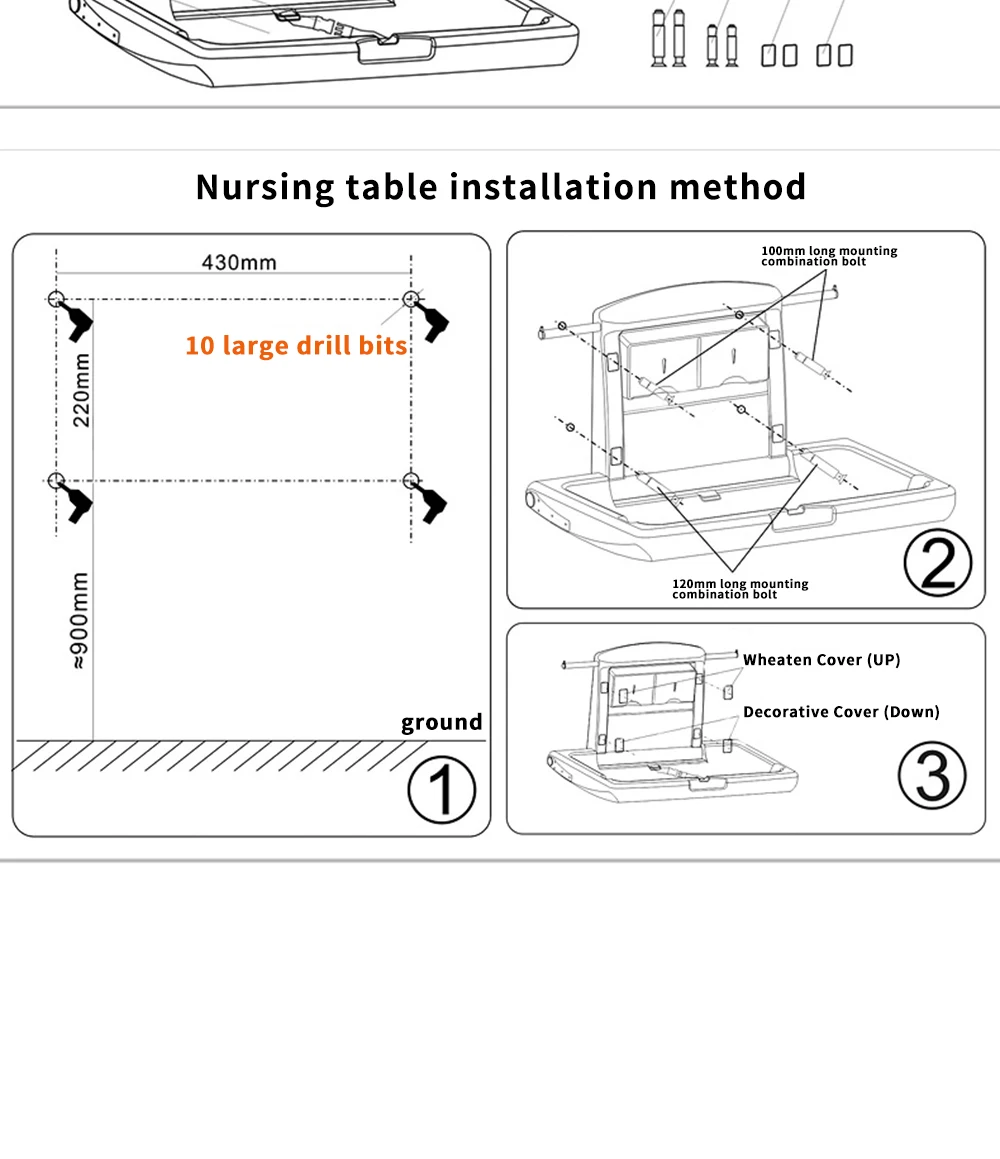 Nursing table installation method

430mm

10 large drill bits

220mm

≈900mm

ground

①

100mm long mounting combination bolt

120mm long mounting combination bolt

②

Wheaten Cover (UP)

Decorative Cover (Down)

③