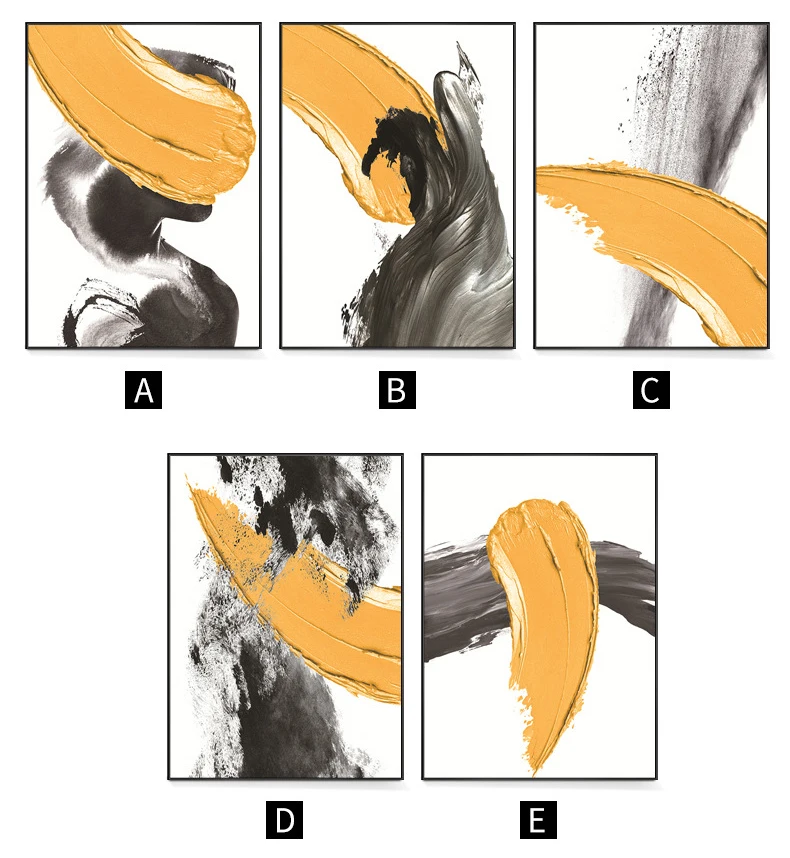 A

B

C

D

E