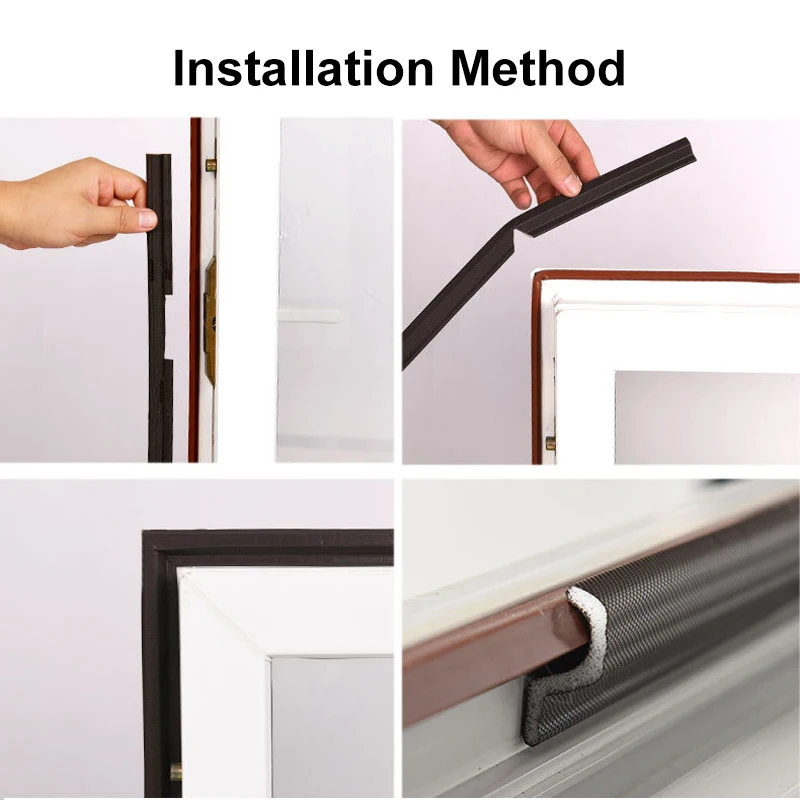 Installation Method