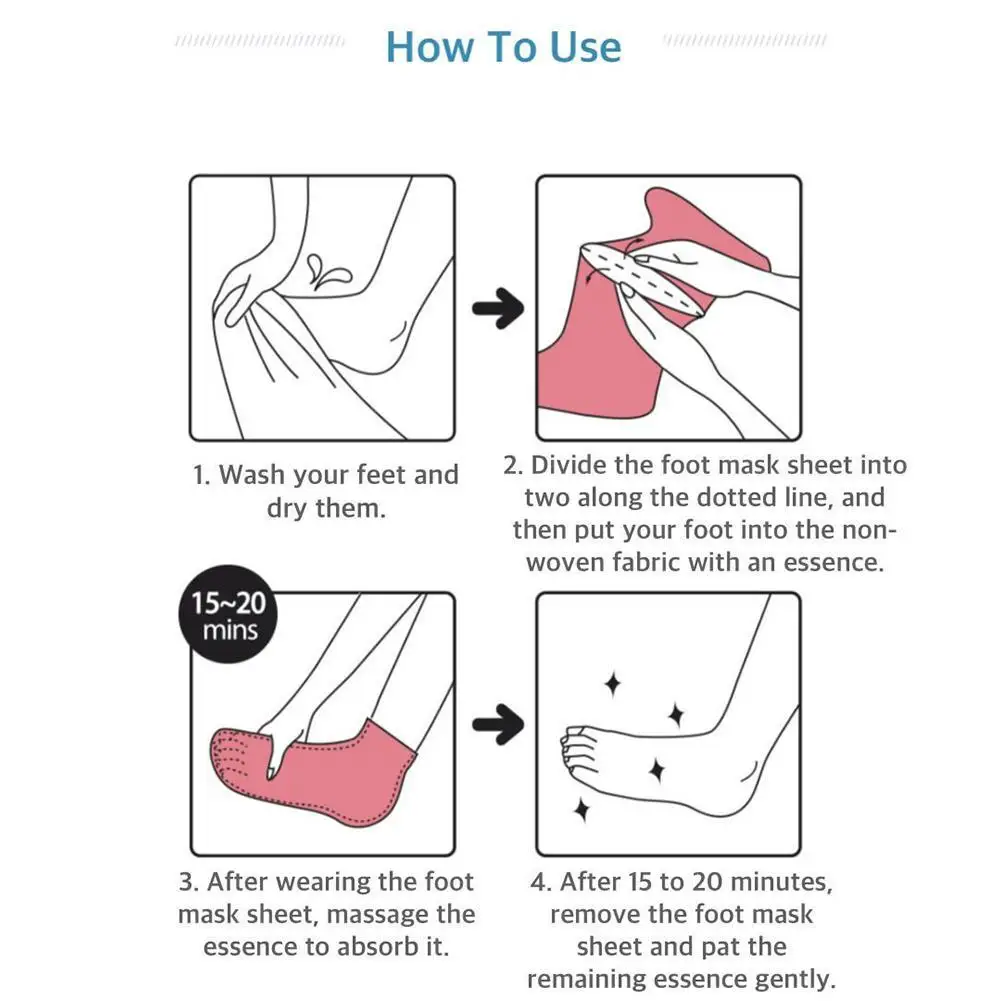 How To Use

1. Wash your feet and dry them.

2. Divide the foot mask sheet into two along the dotted line, and then put your foot into the non-woven fabric with an essence.

15~20 mins

3. After wearing the foot mask sheet, massage the essence to absorb it.

4. After 15 to 20 minutes, remove the foot mask sheet and pat the remaining essence gently.