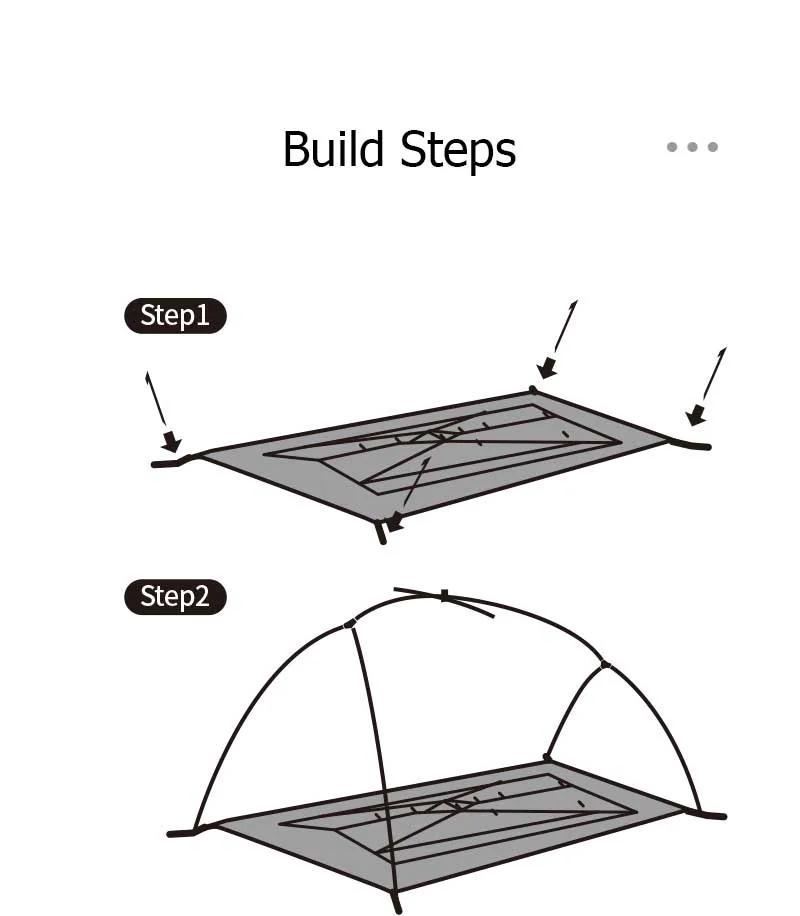 Build Steps

Step1

Step2