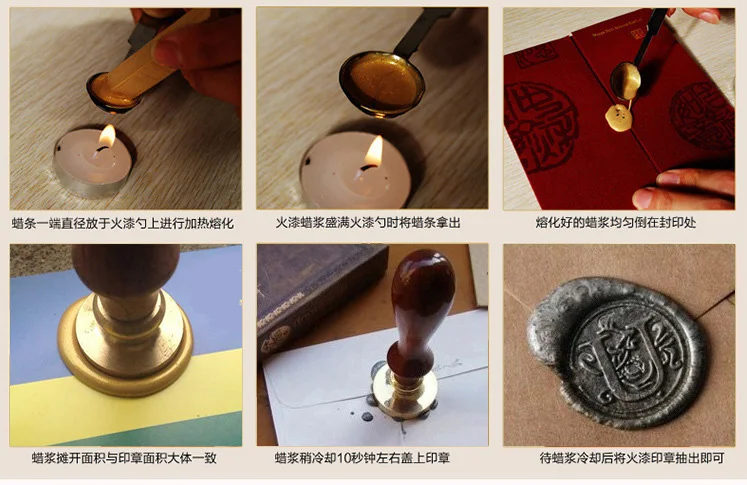 蜡条一端直径放于火漆勺上进行加热熔化

火漆蜡浆盛满火漆勺时将蜡条拿出

熔化好的蜡浆均匀倒在封印处

蜡浆摊开面积与印章面积大体一致

蜡浆稍冷却10秒钟左右盖上印章

待蜡浆冷却后将火漆印章抽出即可