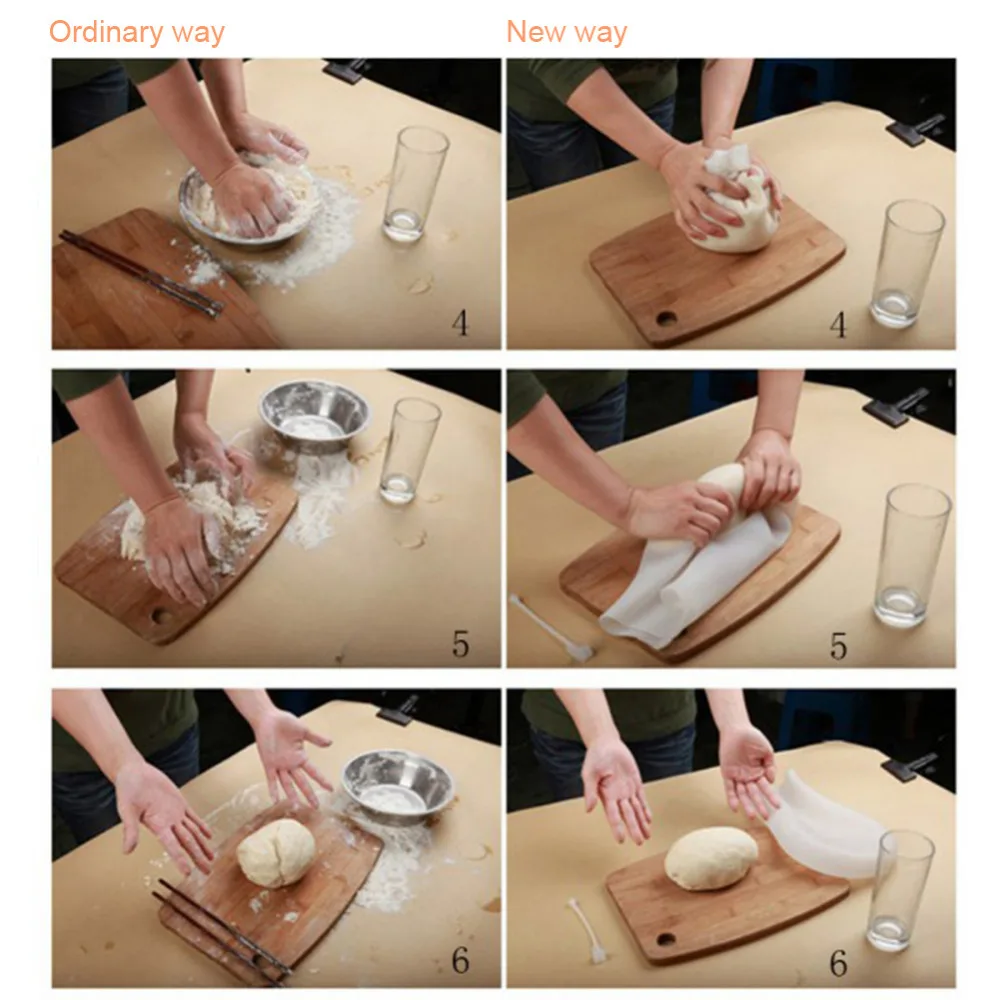 Ordinary way

4

5

6

New way

4

5

6