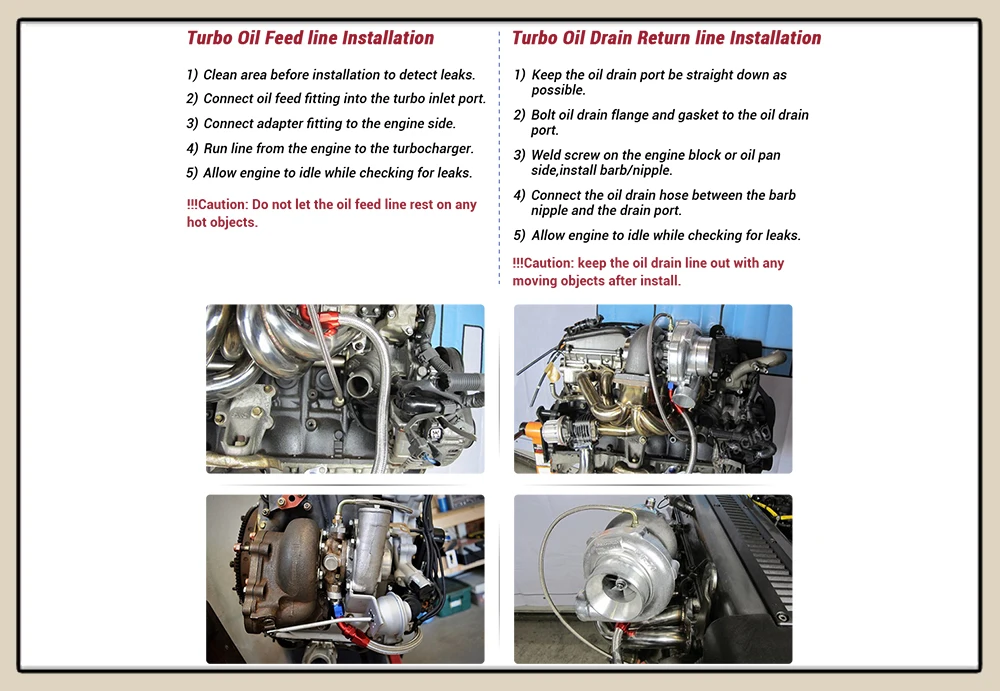 Turbo Oil Feed line Installation

1) Clean area before installation to detect leaks.
2) Connect oil feed fitting into the turbo inlet port.
3) Connect adapter fitting to the engine side.
4) Run line from the engine to the turbocharger.
5) Allow engine to idle while checking for leaks.

!!!Caution: Do not let the oil feed line rest on any hot objects.

Turbo Oil Drain Return line Installation

1) Keep the oil drain port be straight down as possible.
2) Bolt oil drain flange and gasket to the oil drain port.
3) Weld screw on the engine block or oil pan side,install barb/nipple.
4) Connect the oil drain hose between the barb nipple and the drain port.
5) Allow engine to idle while checking for leaks.

!!!Caution: keep the oil drain line out with any moving objects after install.