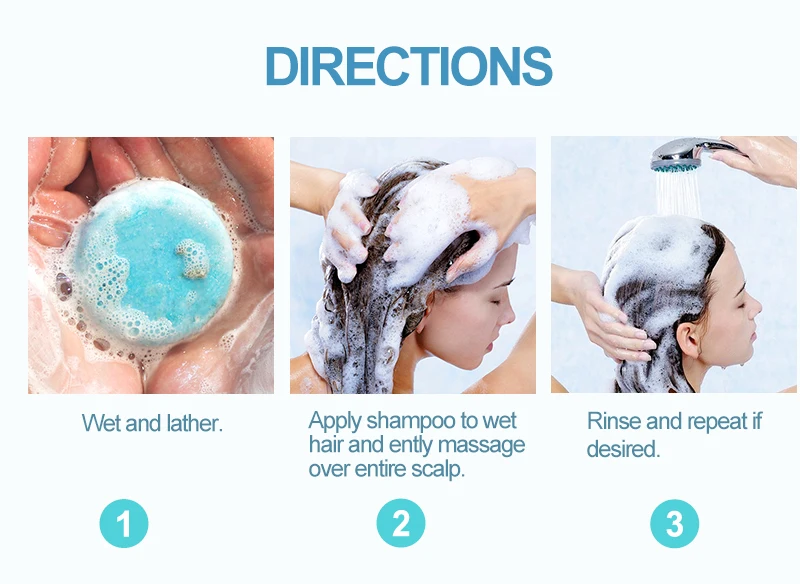 DIRECTIONS

Wet and lather.

1

Apply shampoo to wet hair and ently massage over entire scalp.

2

Rinse and repeat if desired.

3