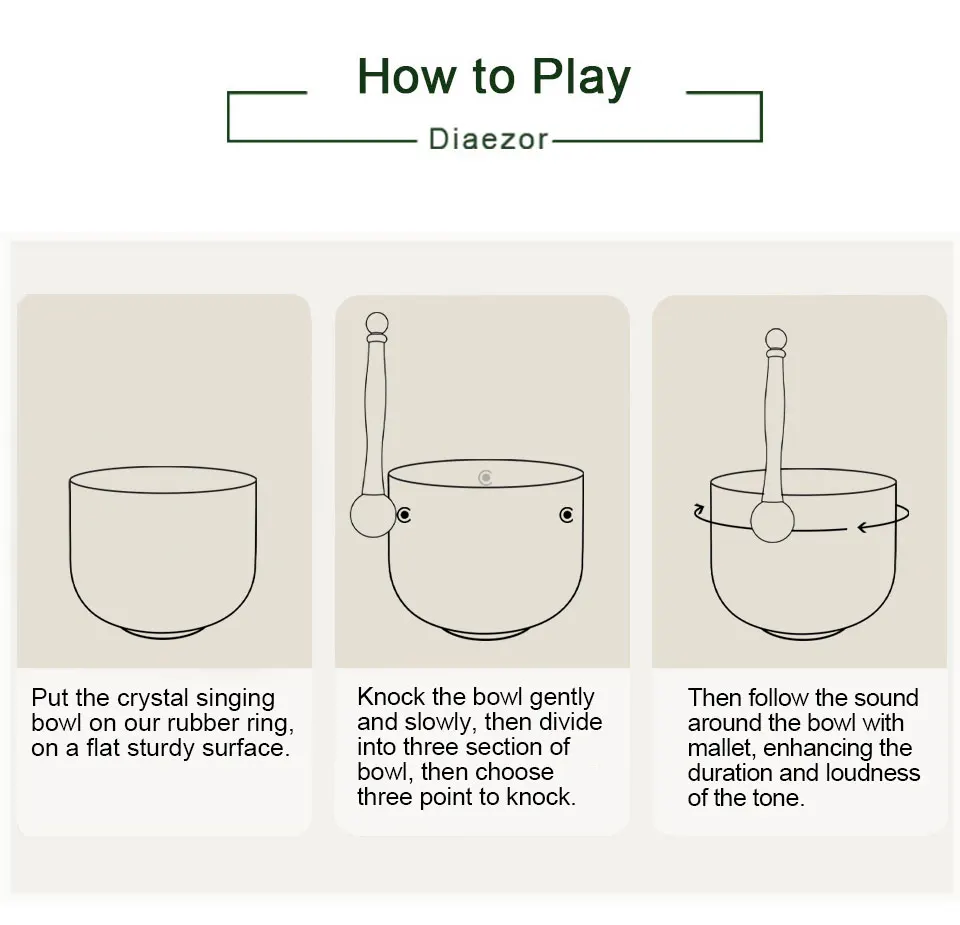 How to Play

Diaezor

Put the crystal singing bowl on our rubber ring, on a flat sturdy surface.

Knock the bowl gently and slowly, then divide into three section of bowl, then choose three point to knock.

Then follow the sound around the bowl with mallet, enhancing the duration and loudness of the tone.