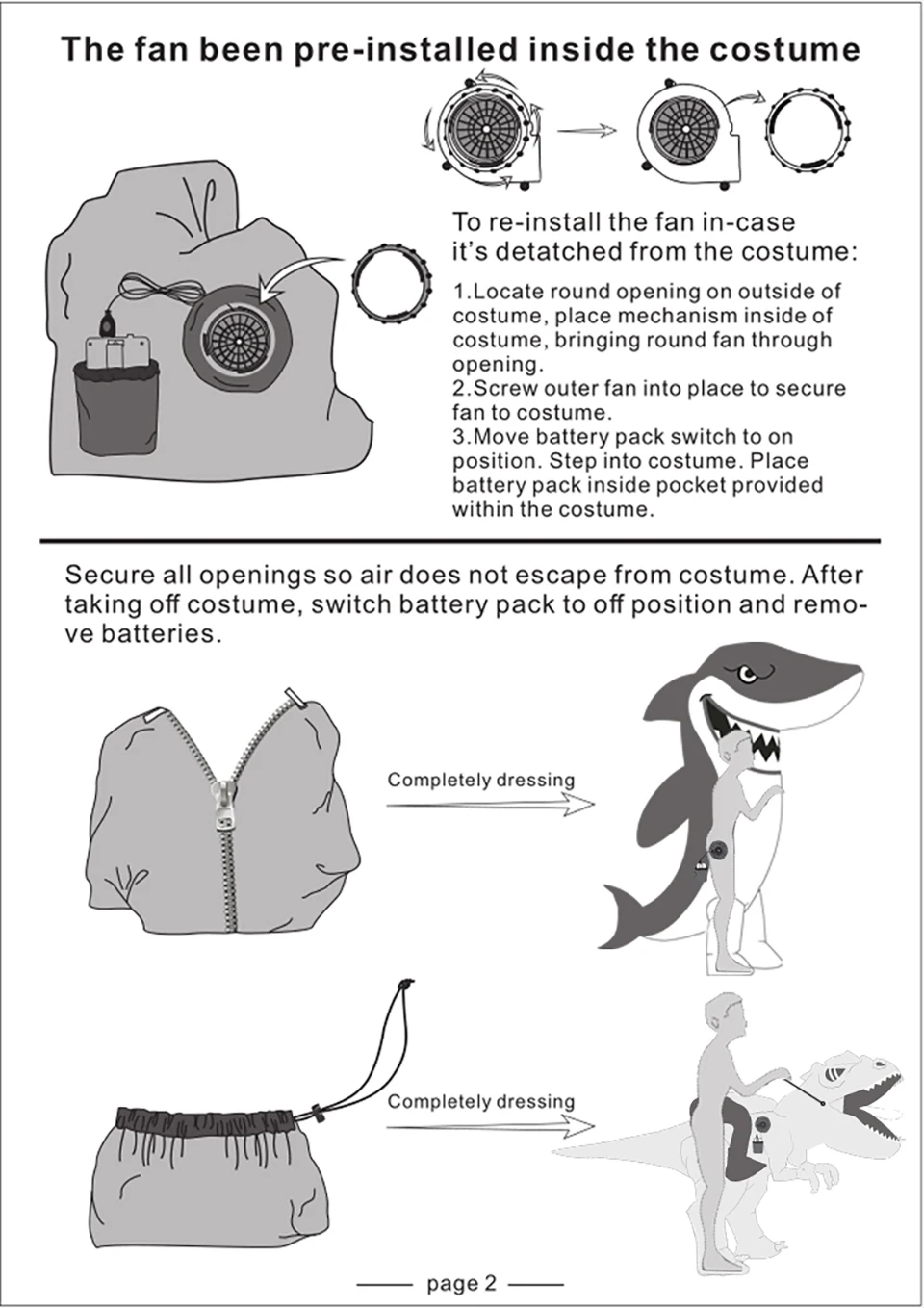 The fan been pre-installed inside the costume

To re-install the fan in-case it's detatched from the costume:

1.Locate round opening on outside of costume, place mechanism inside of costume, bringing round fan through opening.
2.Screw outer fan into place to secure fan to costume.
3.Move battery pack switch to on position. Step into costume. Place battery pack inside pocket provided within the costume.

Secure all openings so air does not escape from costume. After taking off costume, switch battery pack to off position and remove batteries.

Completely dressing

Completely dressing

page 2