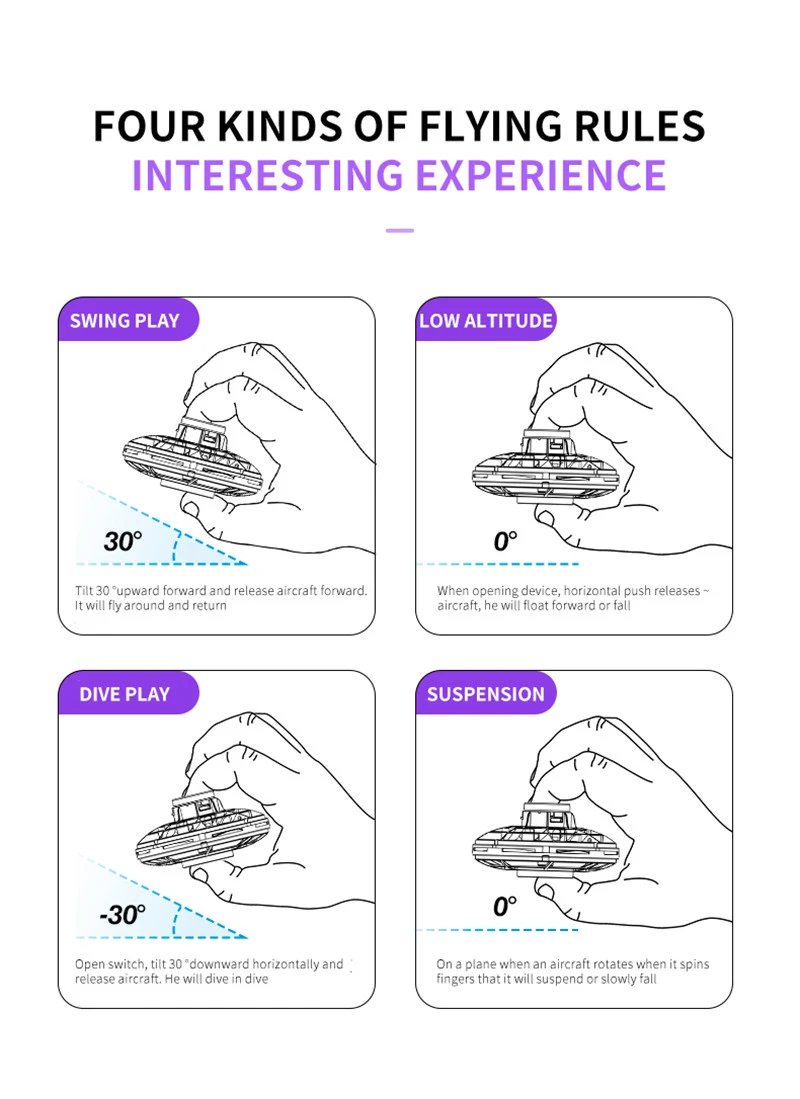 FOUR KINDS OF FLYING RULES
INTERESTING EXPERIENCE

SWING PLAY

30°

Tilt 30 °upward forward and release aircraft forward. It will fly around and return

LOW ALTITUDE

0°

When opening device, horizontal push releases ~ aircraft, he will float forward or fall

DIVE PLAY

-30°

Open switch, tilt 30 °downward horizontally and release aircraft. He will dive in dive

SUSPENSION

0°

On a plane when an aircraft rotates when it spins fingers that it will suspend or slowly fall