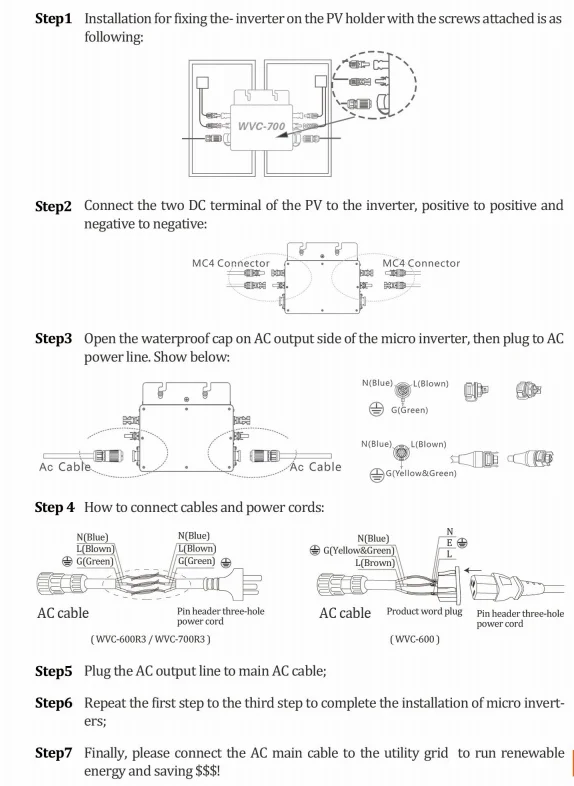 **Step1** Installation for fixing the- inverter on the PV holder with the screws attached is as following:

WVC-700

**Step2** Connect the two DC terminal of the PV to the inverter, positive to positive and negative to negative:

MC4 Connector
MC4 Connector

**Step3** Open the waterproof cap on AC output side of the micro inverter, then plug to AC power line. Show below:

Ac Cable
Ac Cable

N(Blue) L(Blown)
G(Green)

N(Blue) L(Blown)
G(Yellow&Green)

**Step 4** How to connect cables and power cords:

N(Blue)
L(Blown)
G(Green)
N(Blue)
L(Blown)
G(Green)
AC cable
Pin header three-hole power cord
( WVC-600R3 / WVC-700R3 )

N(Blue)
G(Yellow&Green)
L(Brown)
N
E
L
AC cable
Product word plug
Pin header three-hole power cord
( WVC-600 )

**Step5** Plug the AC output line to main AC cable;

**Step6** Repeat the first step to the third step to complete the installation of micro inverters;

**Step7** Finally, please connect the AC main cable to the utility grid to run renewable energy and saving $$$!