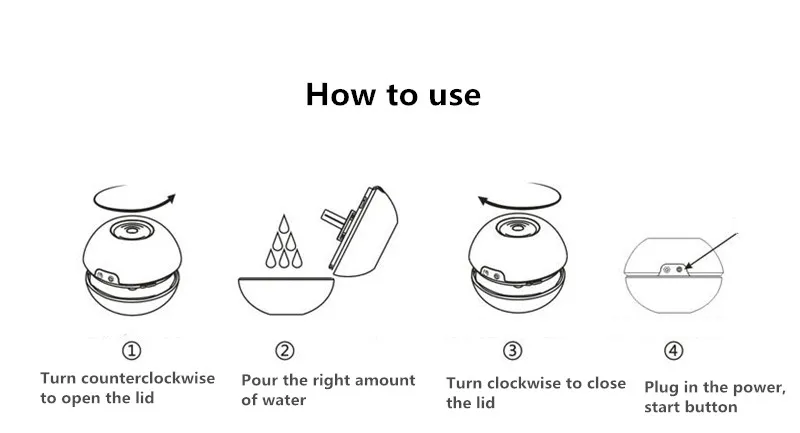 How to use

①
Turn counterclockwise to open the lid

②
Pour the right amount of water

③
Turn clockwise to close the lid

④
Plug in the power, start button